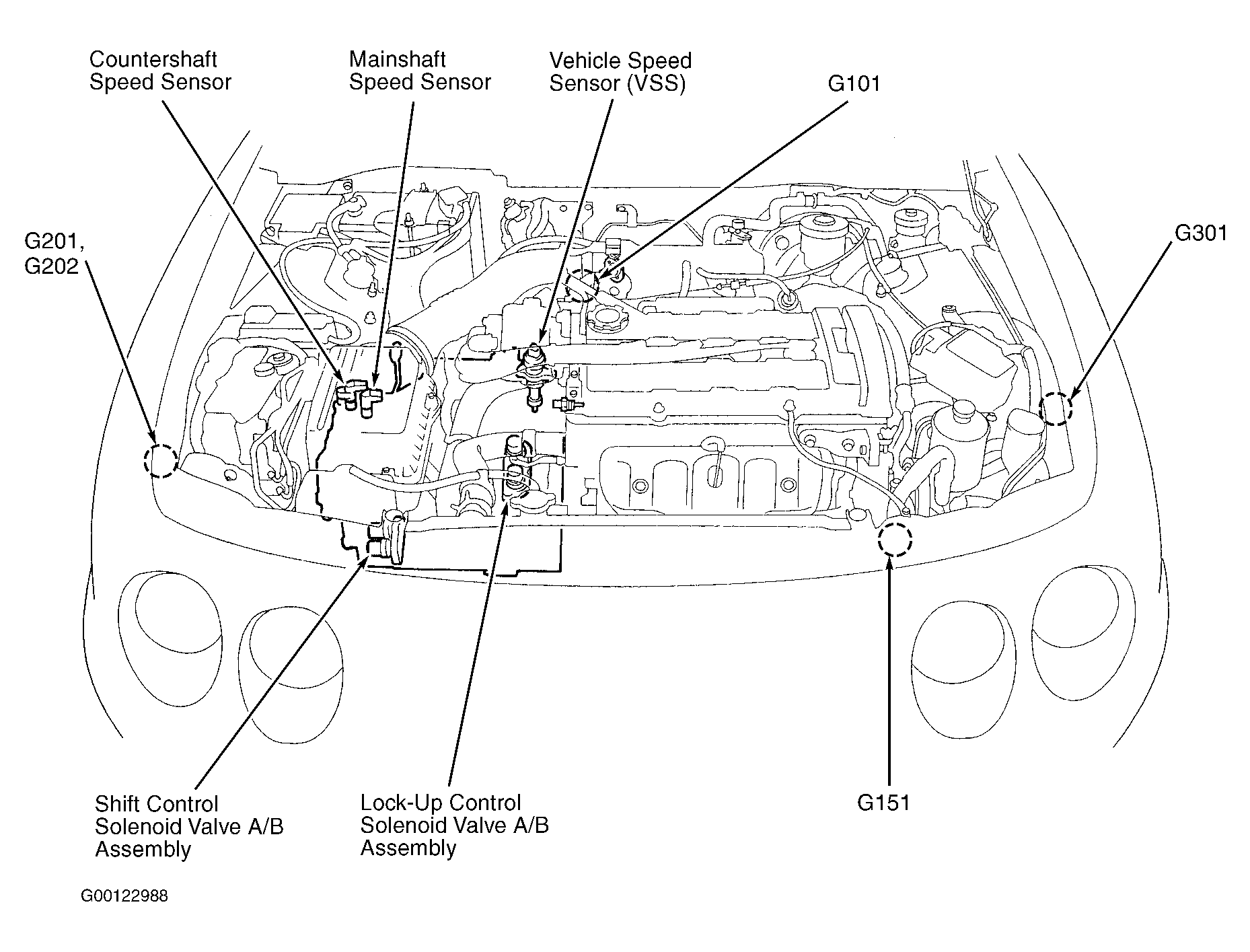 Countershaft Speed Sensor

Mainshaft Speed Sensor

Vehicle Speed Sensor (VSS)

G101

G201, G202

G301

Shift Control Solenoid Valve A/B Assembly

Lock-Up Control Solenoid Valve A/B Assembly

G151

G00122988