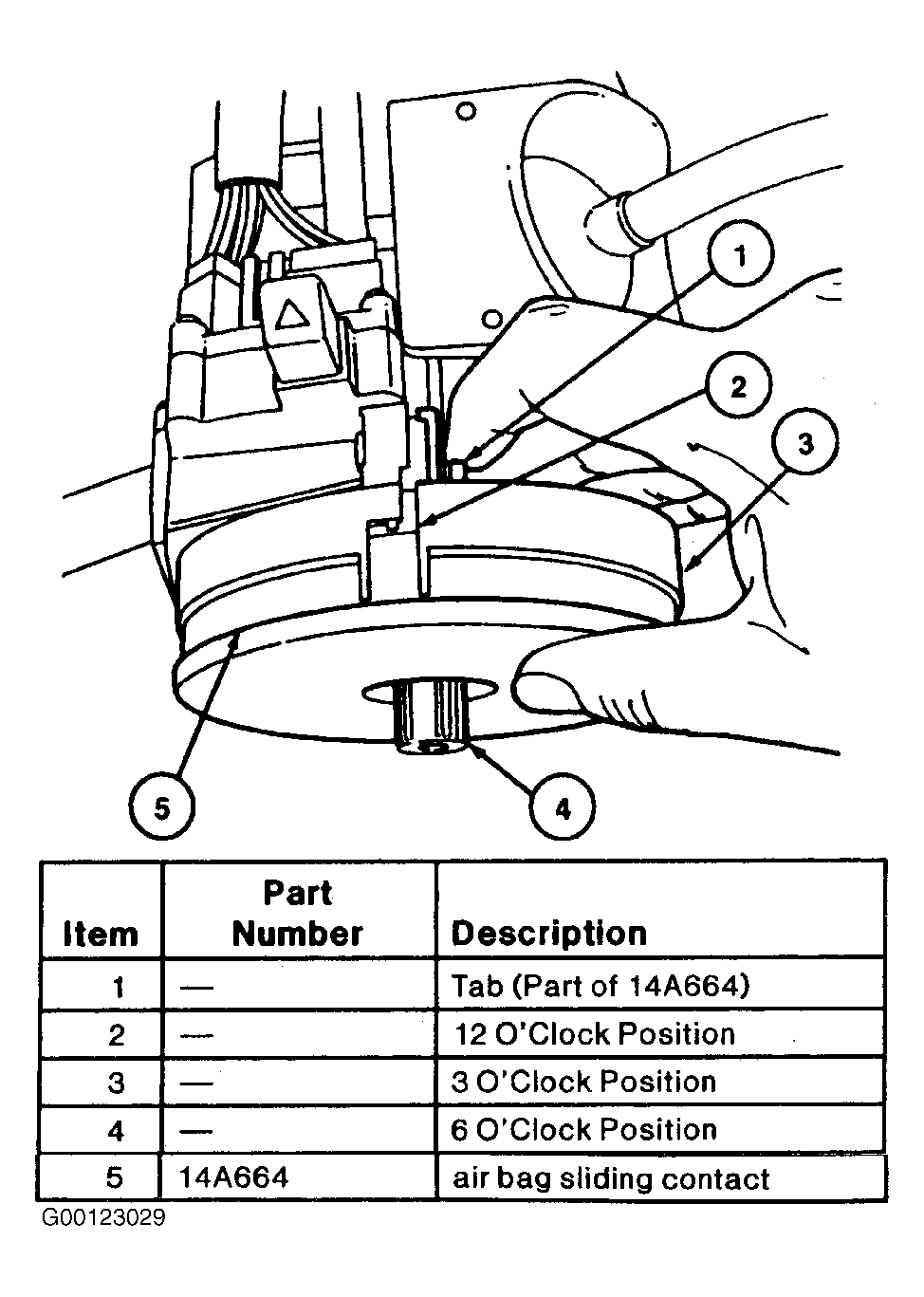 1

2

3

5

4

| Item | Part Number | Description |
|---|---|---|
| 1 | — | Tab (Part of 14A664) |
| 2 | — | 12 O'Clock Position |
| 3 | — | 3 O'Clock Position |
| 4 | — | 6 O'Clock Position |
| 5 | 14A664 | air bag sliding contact |

G00123029