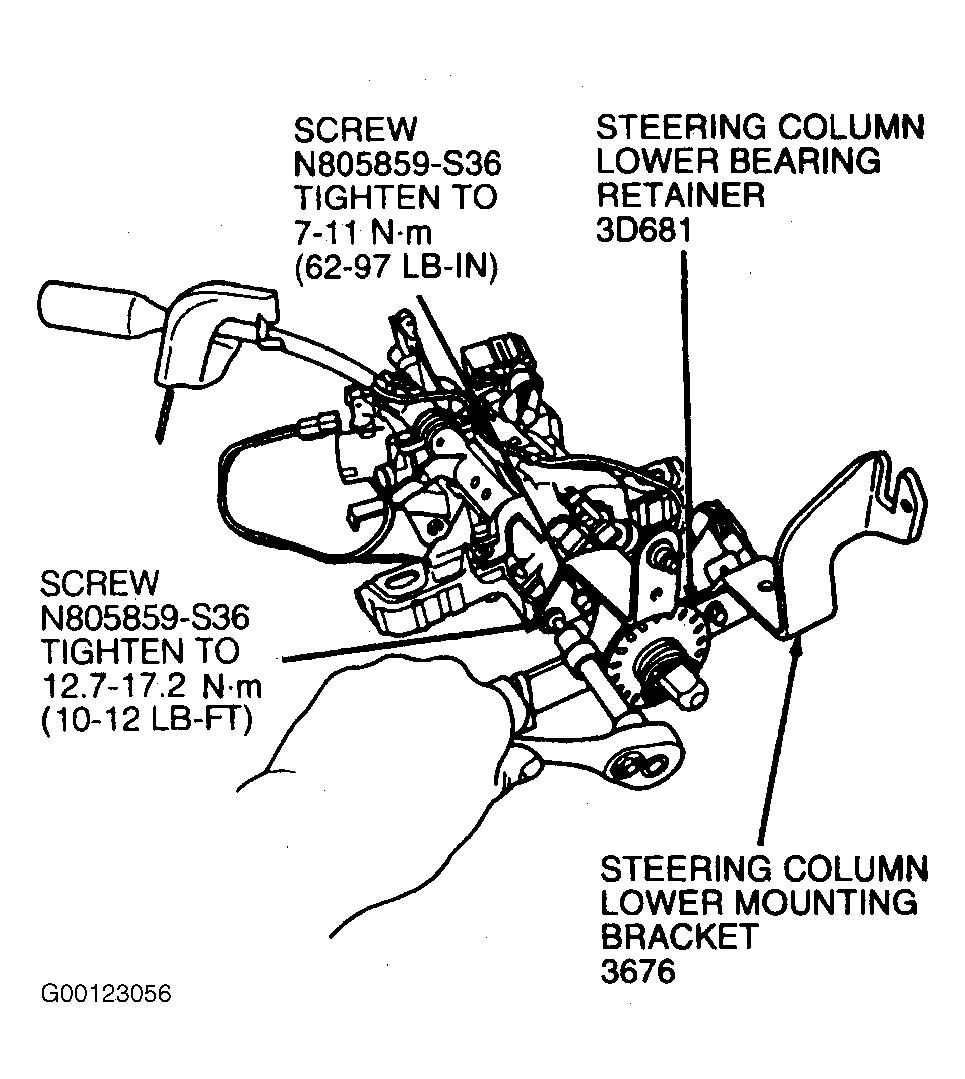 SCREW
N805859-S36
TIGHTEN TO
7-11 N·m
(62-97 LB-IN)

STEERING COLUMN
LOWER BEARING
RETAINER
3D681

SCREW
N805859-S36
TIGHTEN TO
12.7-17.2 N·m
(10-12 LB-FT)

STEERING COLUMN
LOWER MOUNTING
BRACKET
3676

G00123056