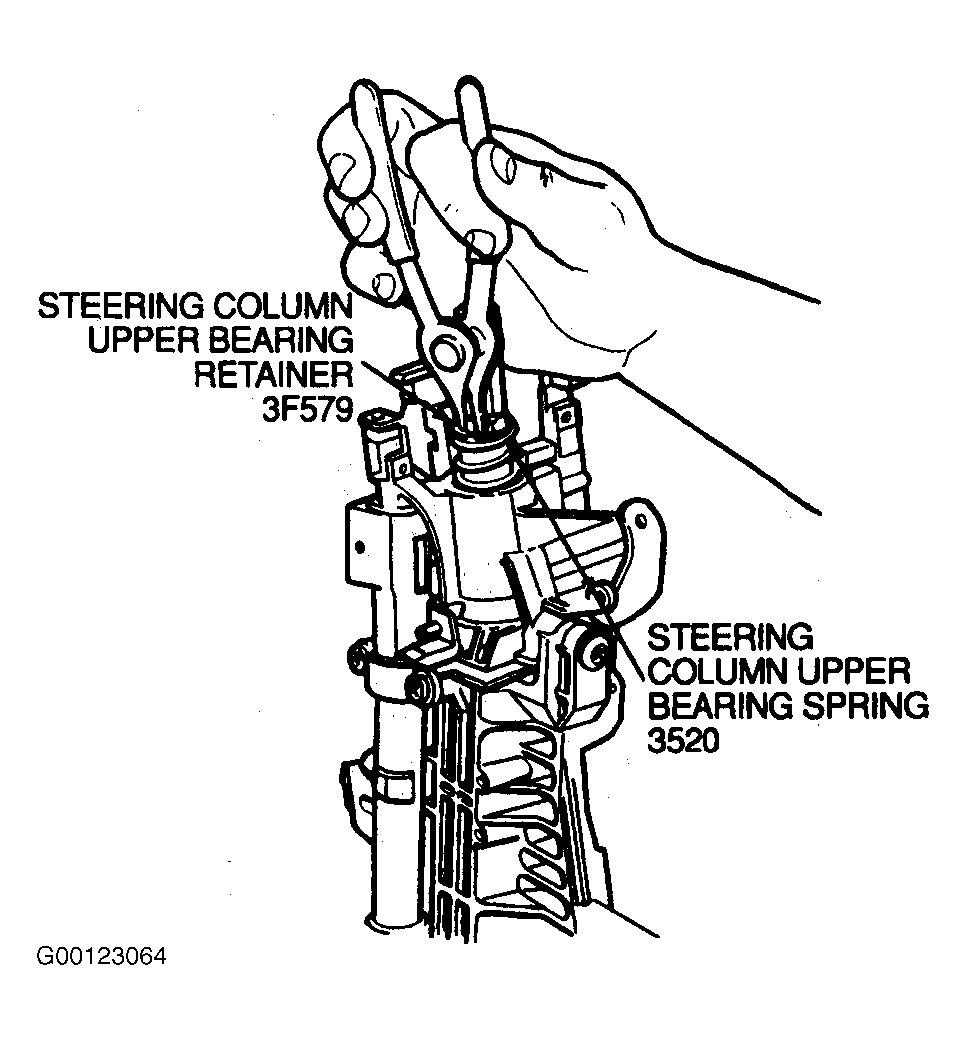 STEERING COLUMN UPPER BEARING RETAINER 3F579

STEERING COLUMN UPPER BEARING SPRING 3520

G00123064