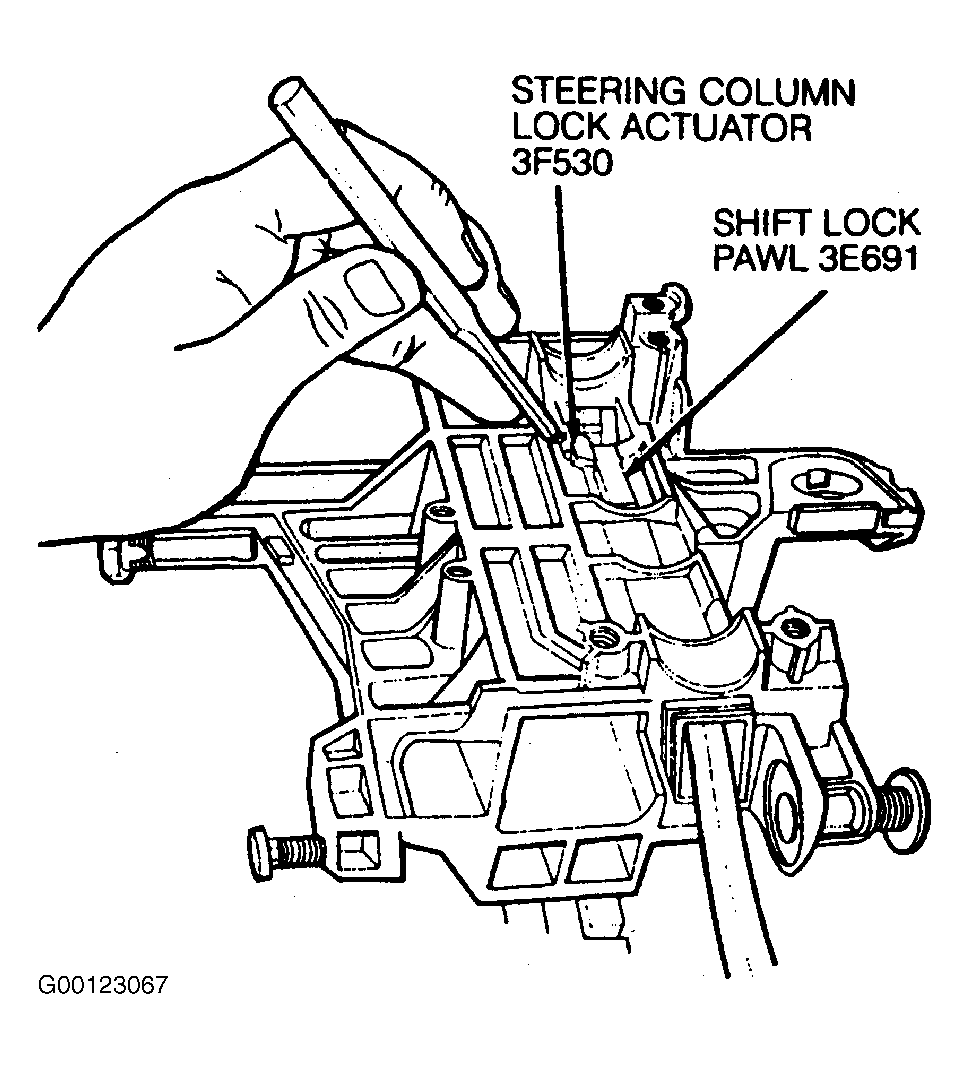 STEERING COLUMN LOCK ACTUATOR 3F530

SHIFT LOCK PAWL 3E691

G00123067