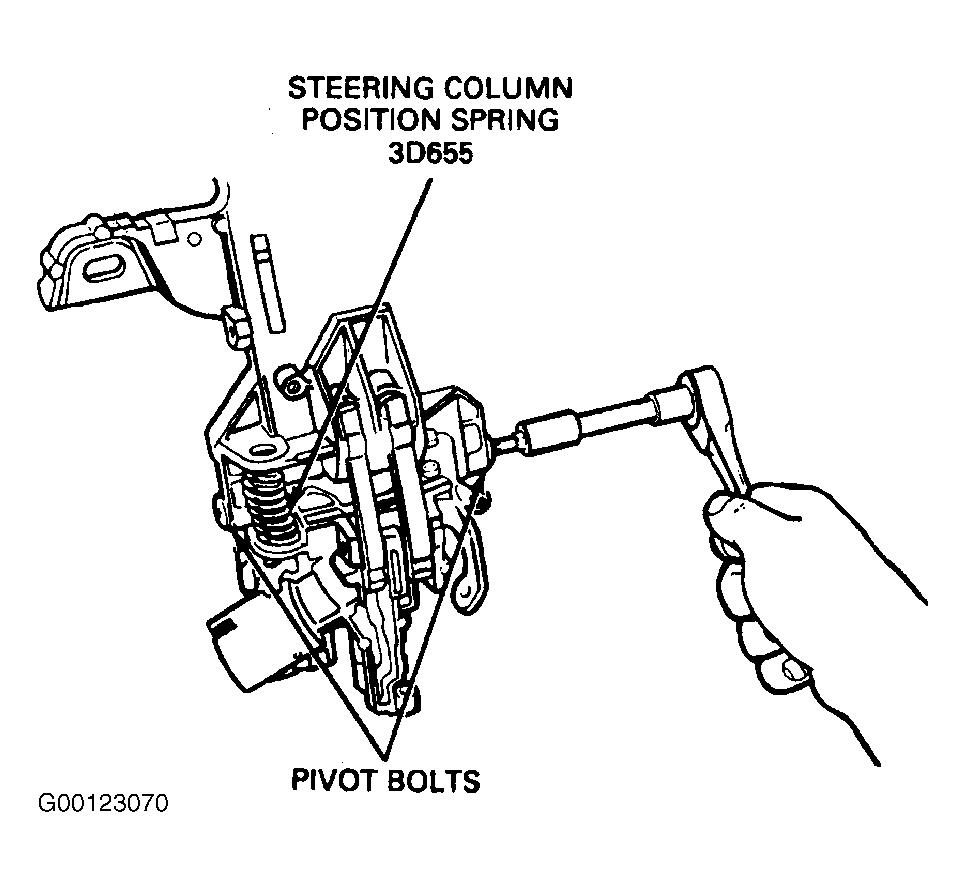 STEERING COLUMN POSITION SPRING 3D655

PIVOT BOLTS

G00123070