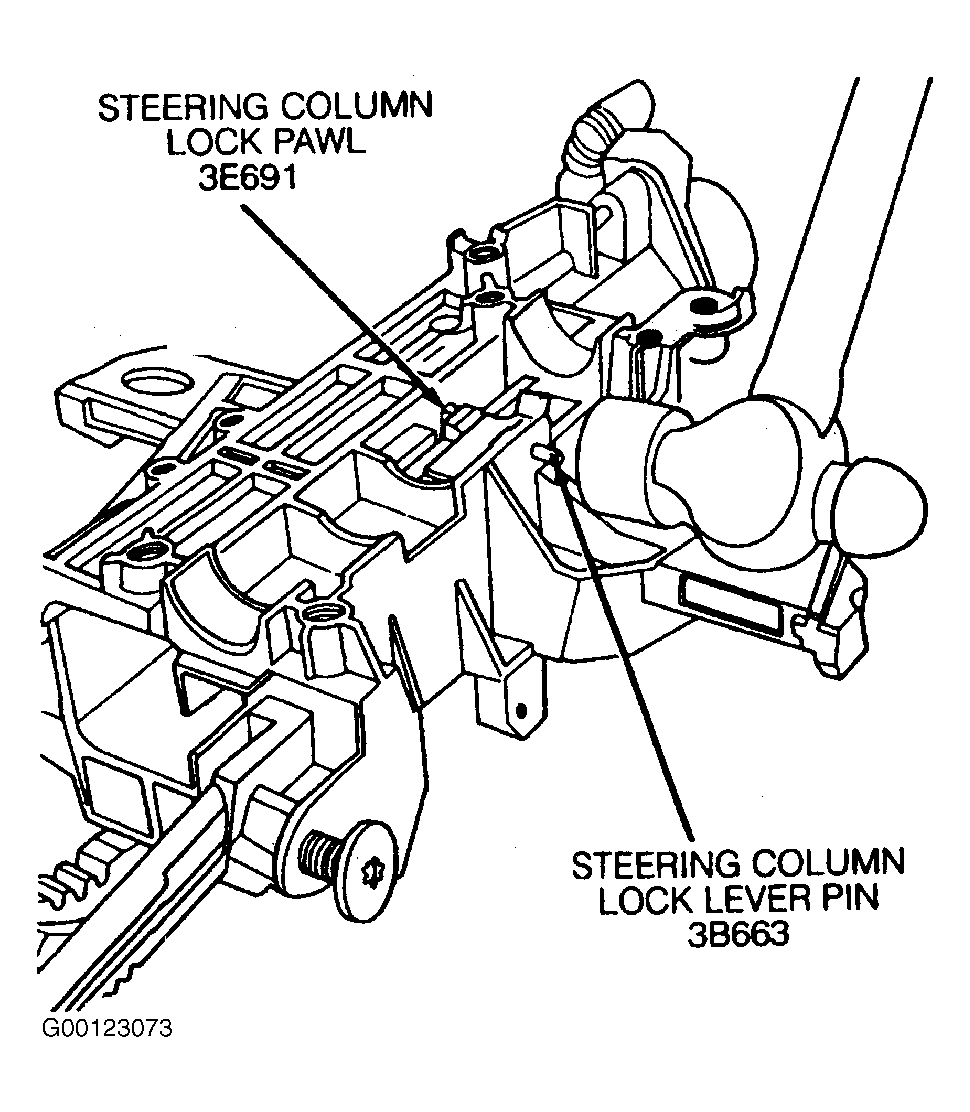 STEERING COLUMN
LOCK PAWL
3E691

STEERING COLUMN
LOCK LEVER PIN
3B663

G00123073