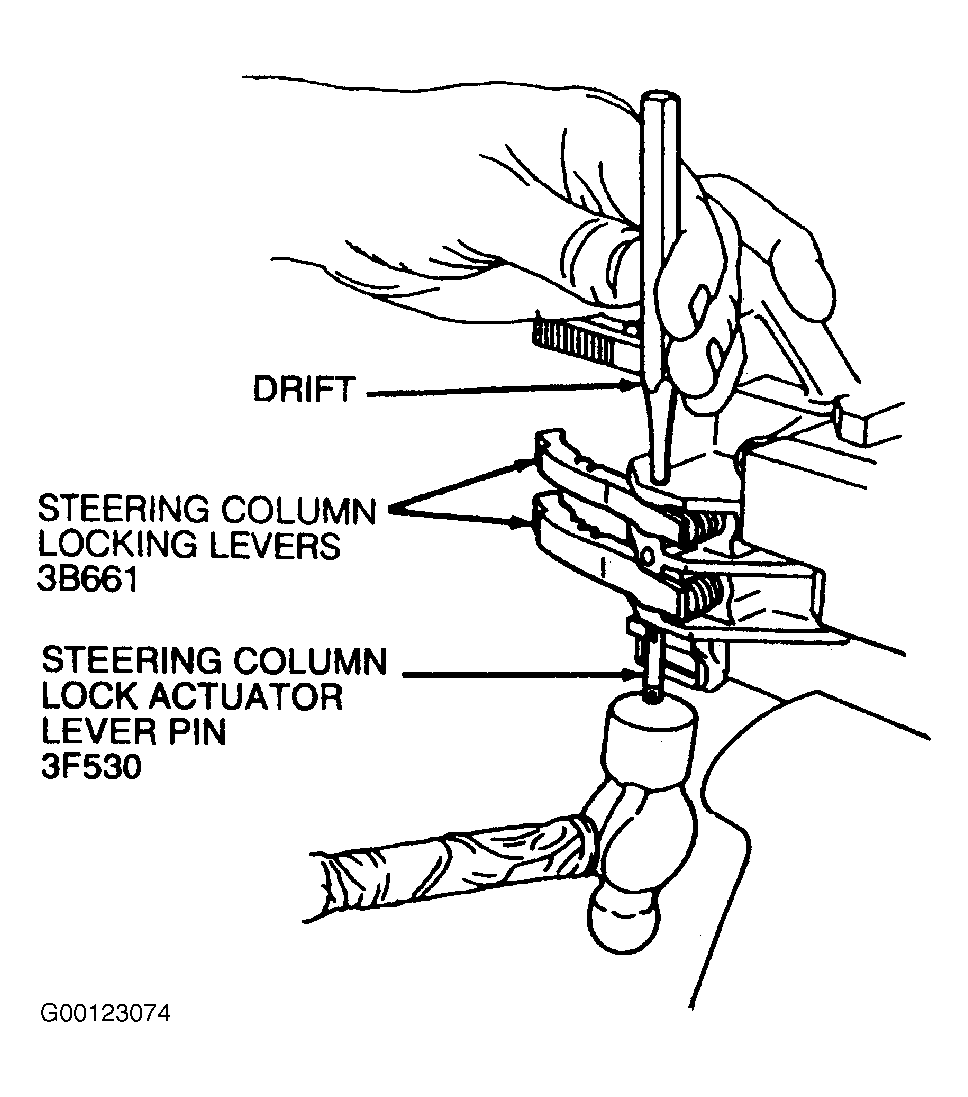 DRIFT

STEERING COLUMN LOCKING LEVERS 3B661

STEERING COLUMN LOCK ACTUATOR LEVER PIN 3F530

G00123074