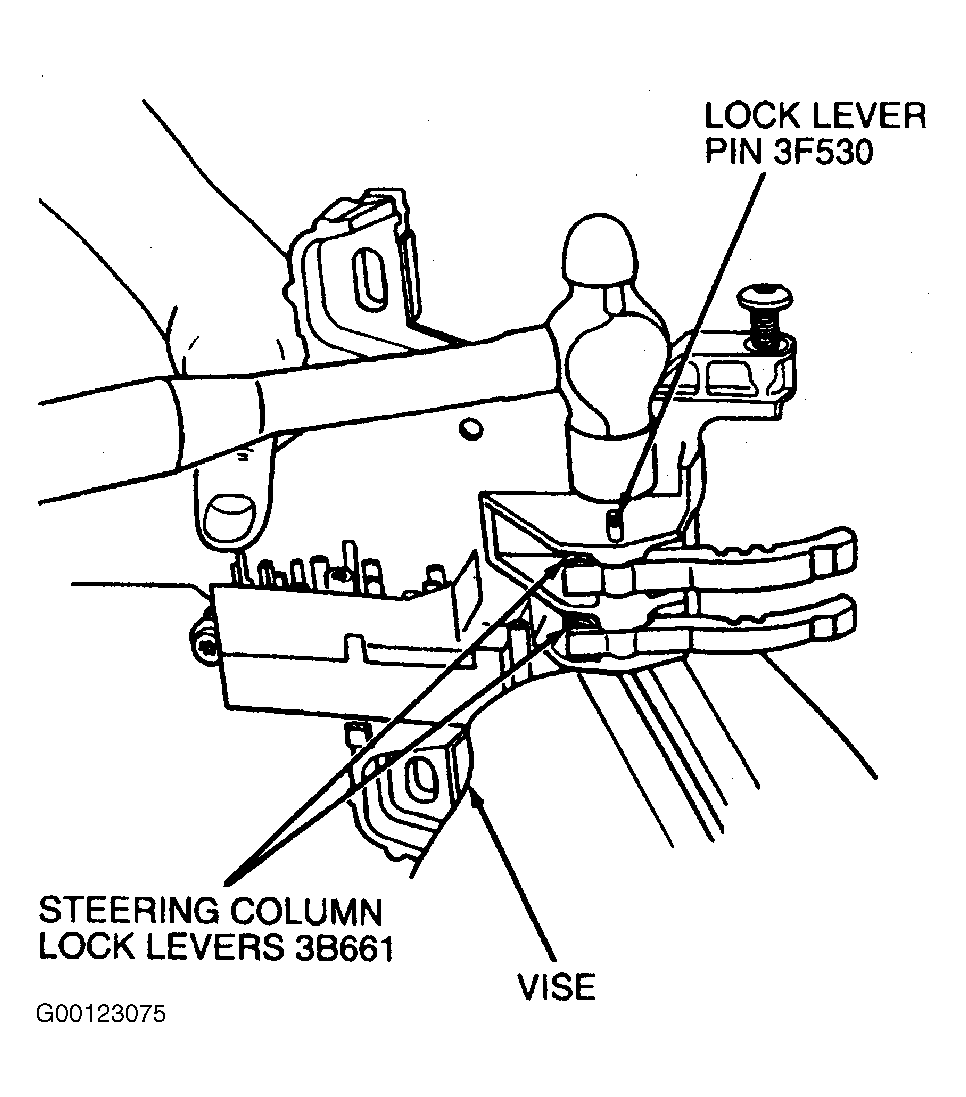 LOCK LEVER PIN 3F530

STEERING COLUMN LOCK LEVERS 3B661

VISE

G00123075