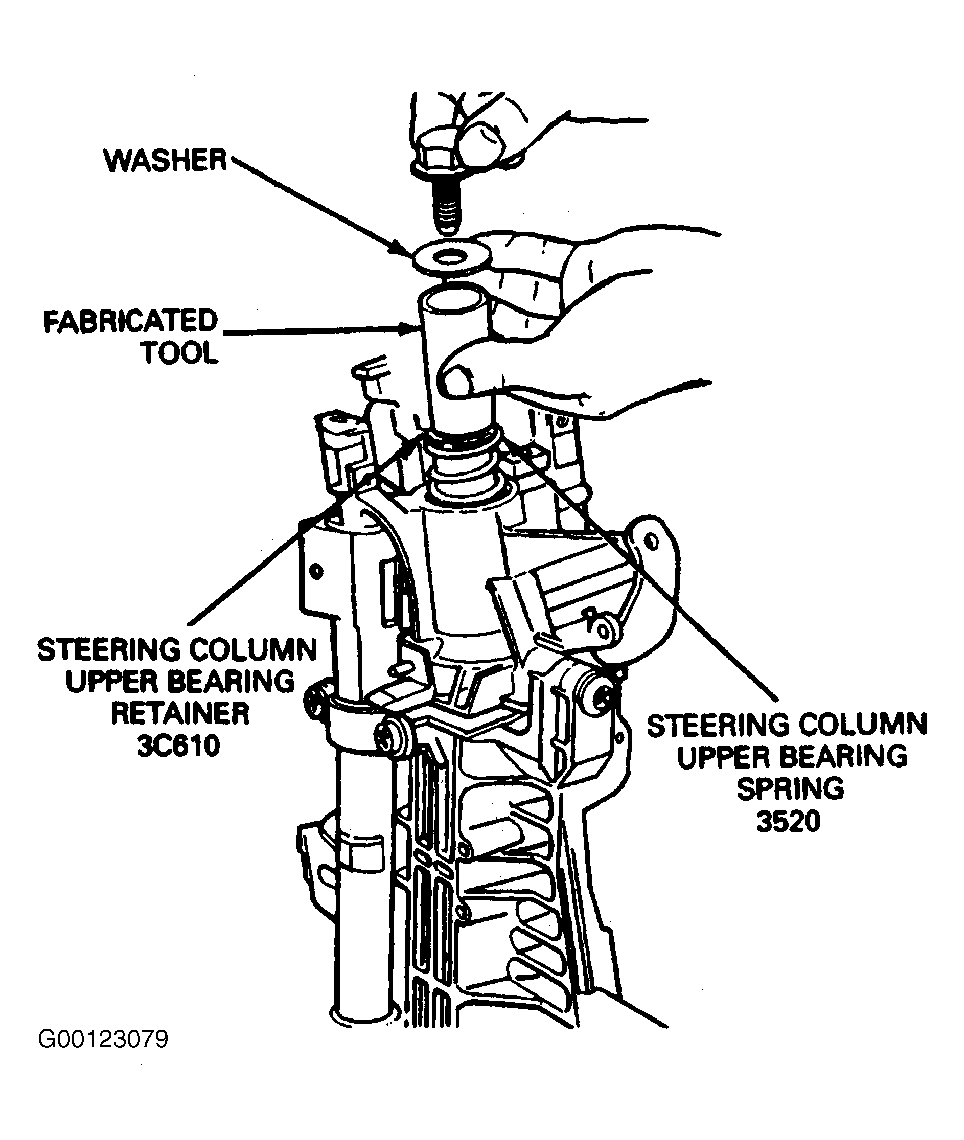 WASHER

FABRICATED TOOL

STEERING COLUMN UPPER BEARING RETAINER 3C610

STEERING COLUMN UPPER BEARING SPRING 3520

G00123079