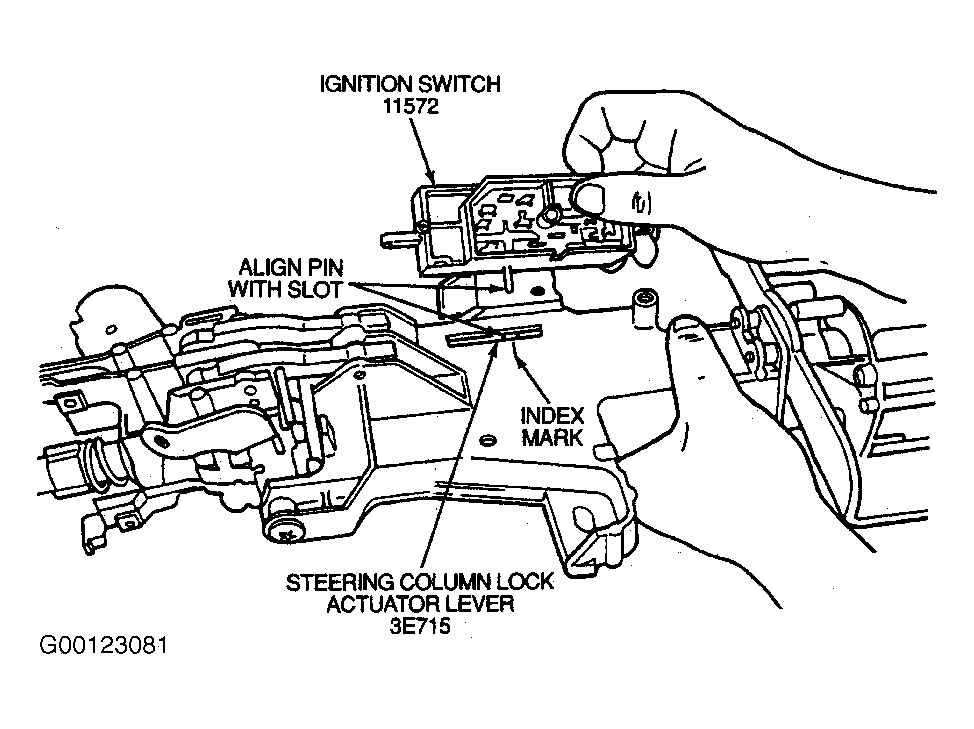 IGNITION SWITCH
11572

ALIGN PIN
WITH SLOT

INDEX
MARK

STEERING COLUMN LOCK
ACTUATOR LEVER
3E715

G00123081