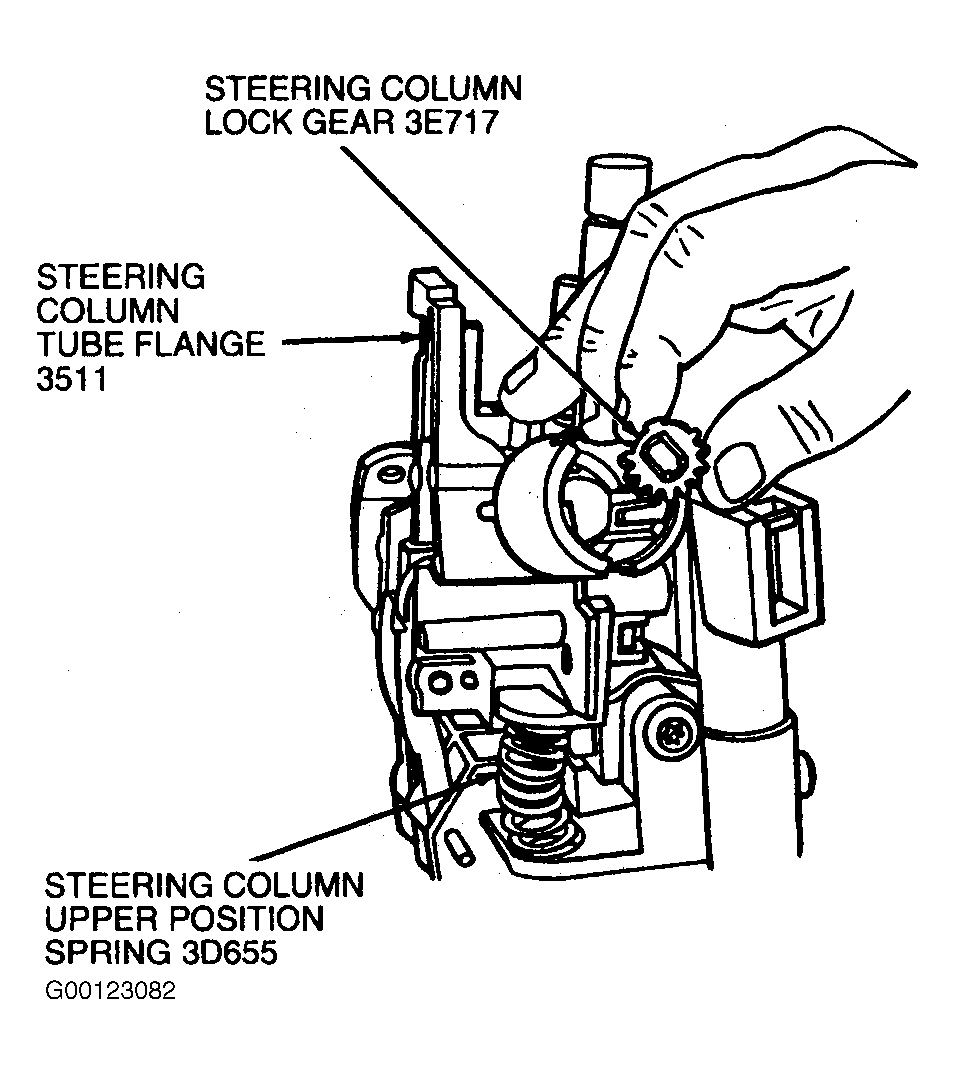 STEERING COLUMN LOCK GEAR 3E717

STEERING COLUMN TUBE FLANGE 3511

STEERING COLUMN UPPER POSITION SPRING 3D655

G00123082