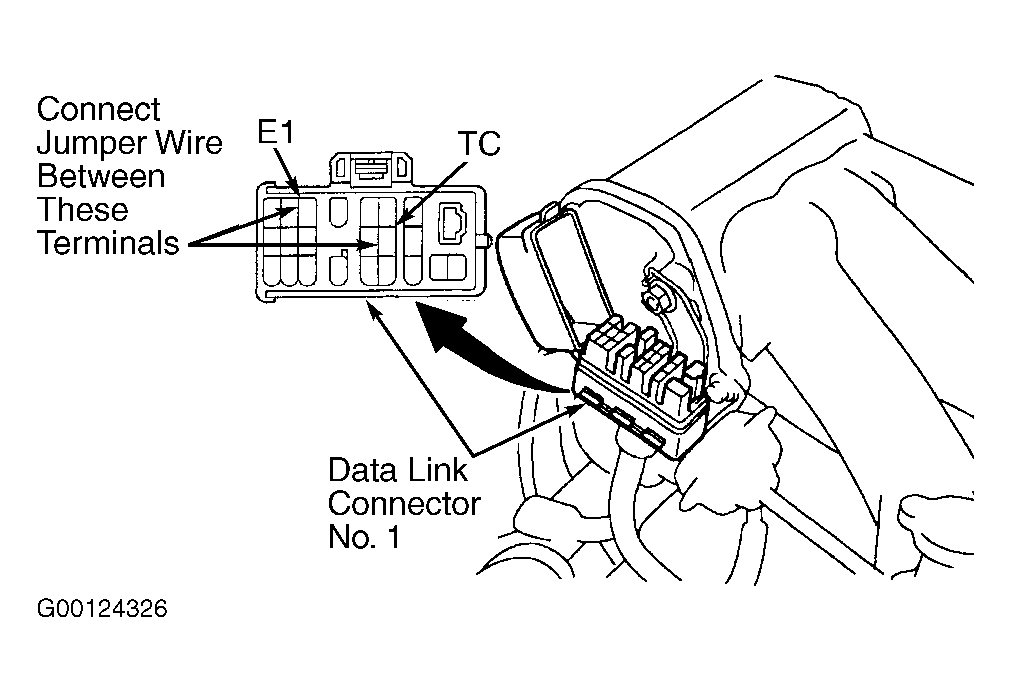 Connect Jumper Wire Between These Terminals

E1

TC

Data Link Connector No. 1

G00124326