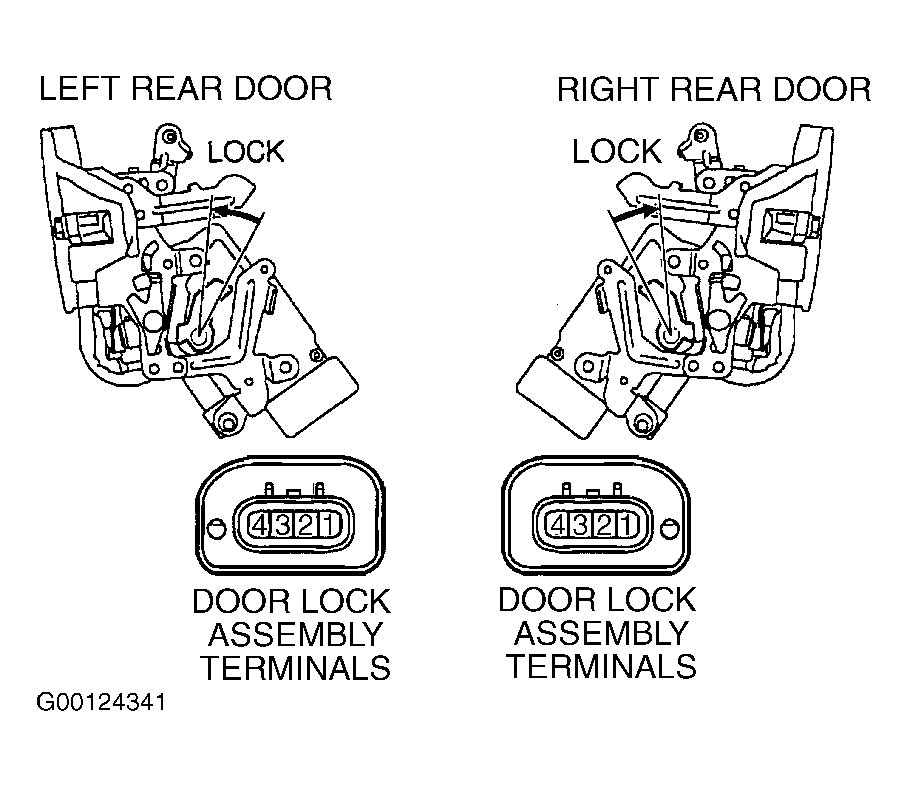 LEFT REAR DOOR

LOCK

4 3 2 1

DOOR LOCK ASSEMBLY TERMINALS

RIGHT REAR DOOR

LOCK

4 3 2 1

DOOR LOCK ASSEMBLY TERMINALS

G00124341