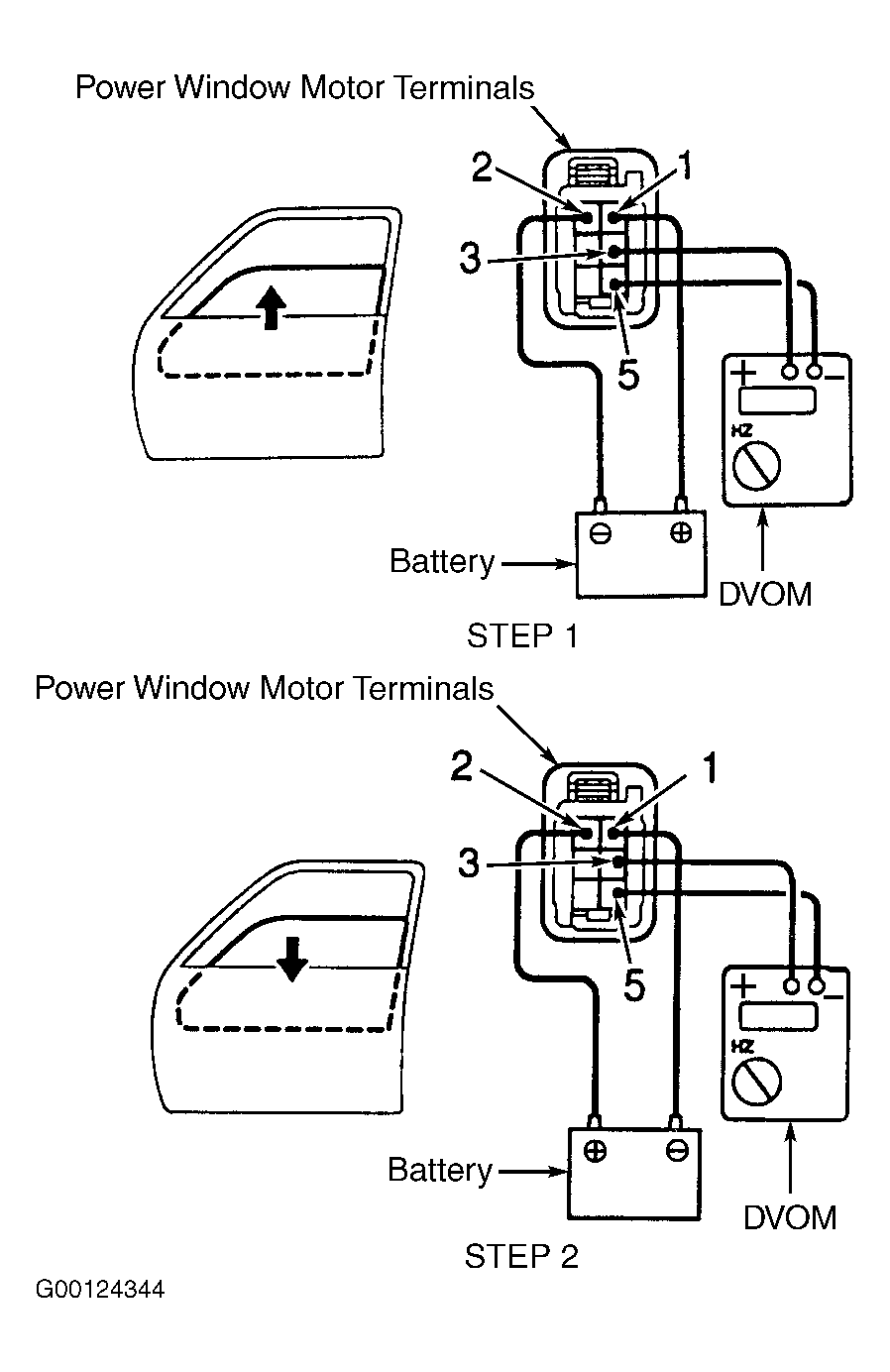 Power Window Motor Terminals

2
1
3
5

+ −
HZ

⊖ ⊕
Battery
DVOM

STEP 1

Power Window Motor Terminals

2
1
3
5

+ −
HZ

⊕ ⊖
Battery
DVOM

STEP 2

G00124344