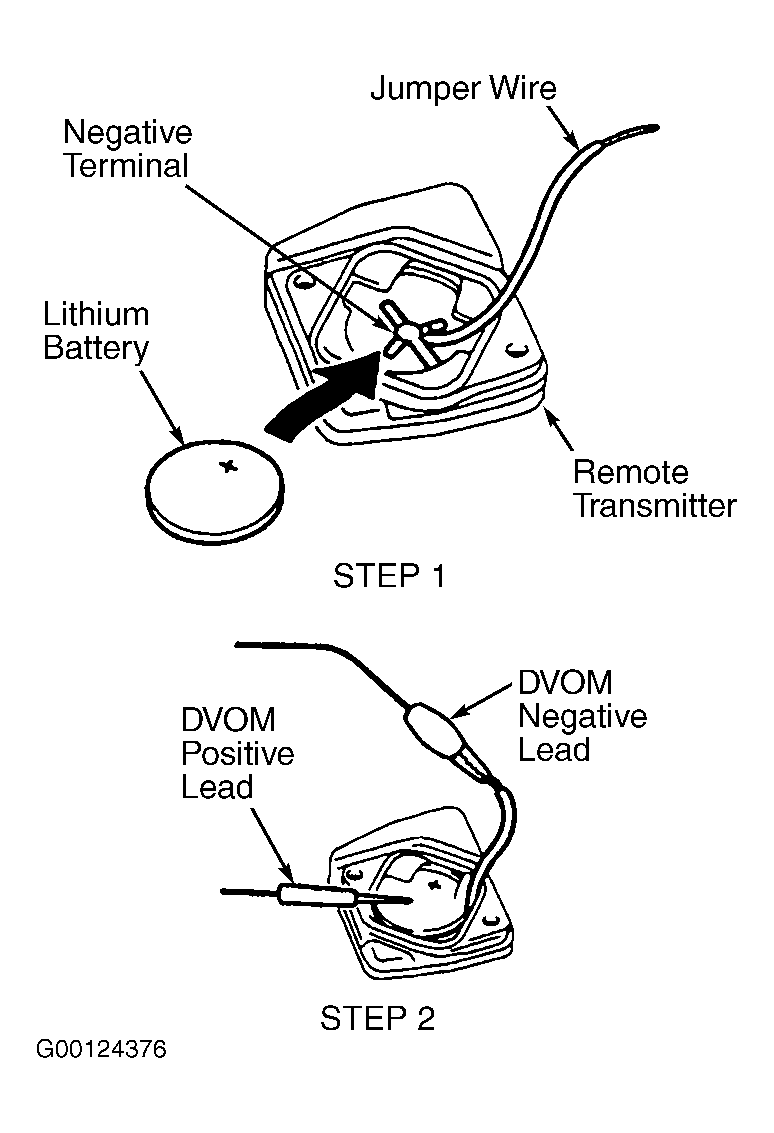 Jumper Wire

Negative Terminal

Lithium Battery

Remote Transmitter

STEP 1

DVOM Negative Lead

DVOM Positive Lead

STEP 2

G00124376