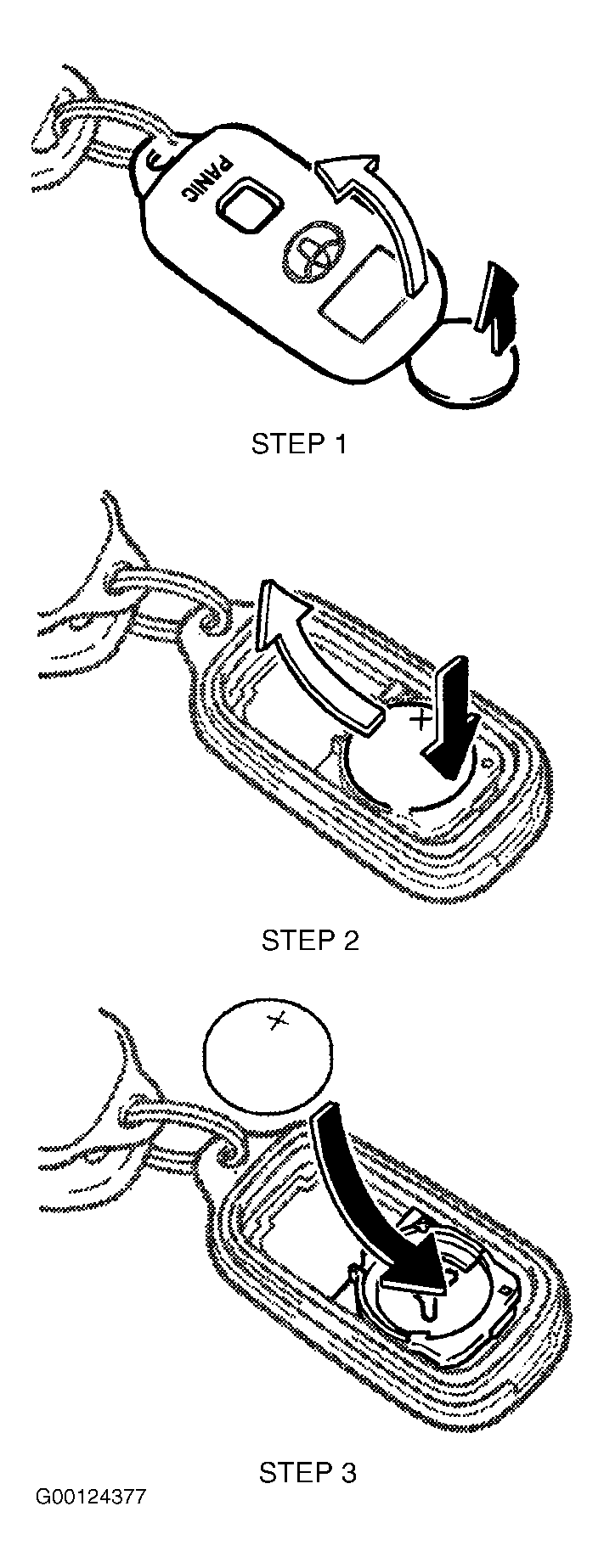 PANIC

STEP 1

+

STEP 2

+

STEP 3

G00124377