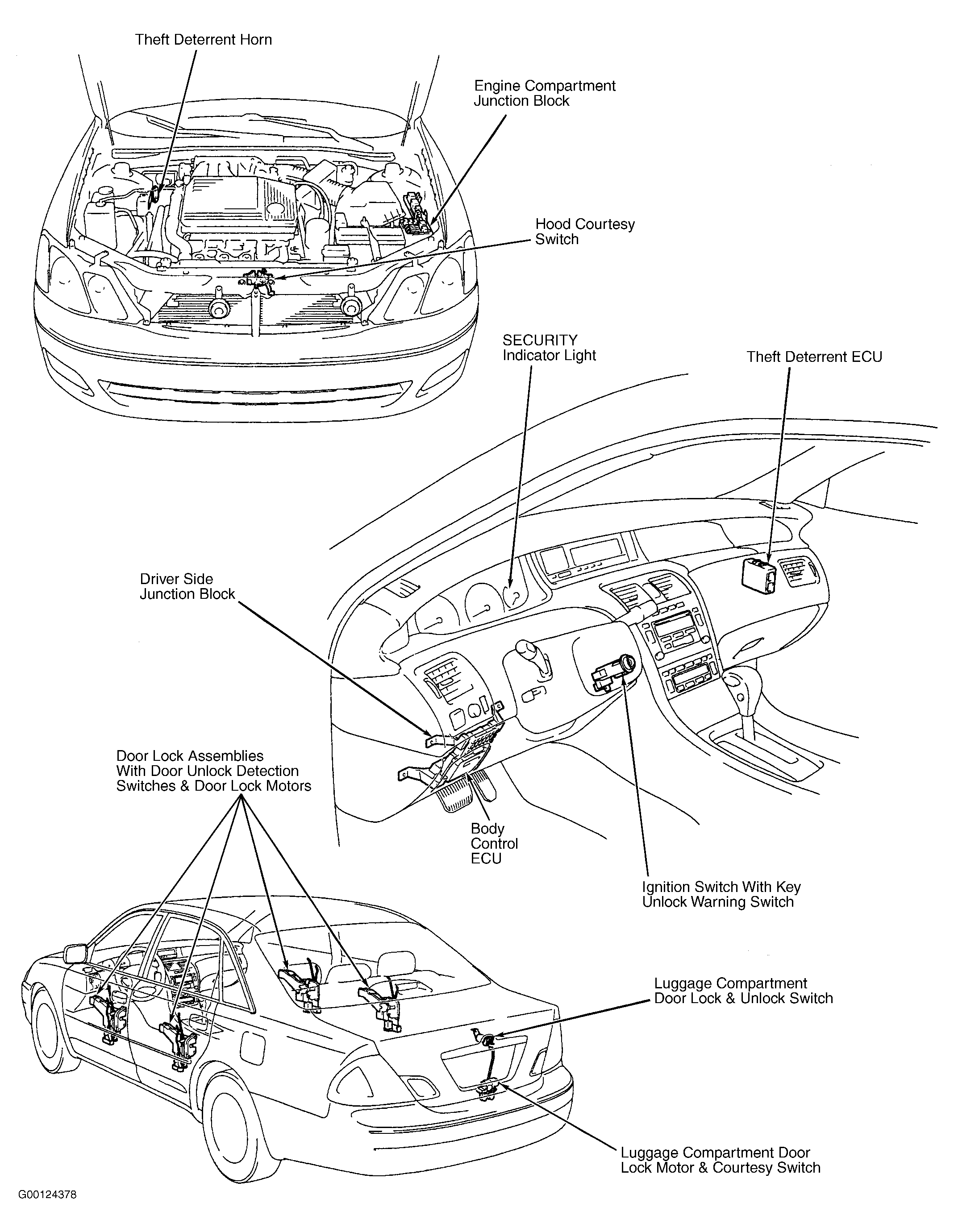 Theft Deterrent Horn

Engine Compartment
Junction Block

Hood Courtesy
Switch

SECURITY
Indicator Light

Theft Deterrent ECU

Driver Side
Junction Block

Door Lock Assemblies
With Door Unlock Detection
Switches & Door Lock Motors

Body
Control
ECU

Ignition Switch With Key
Unlock Warning Switch

Luggage Compartment
Door Lock & Unlock Switch

Luggage Compartment Door
Lock Motor & Courtesy Switch

G00124378