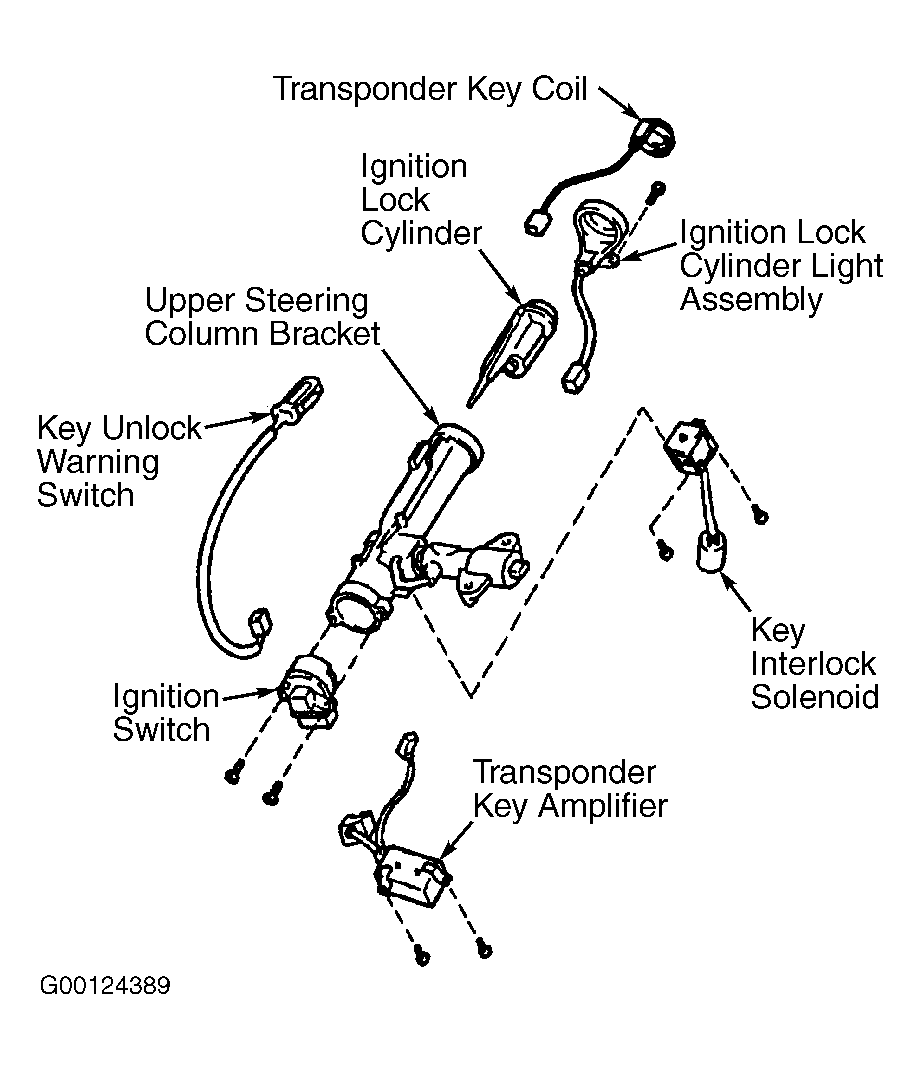 Transponder Key Coil

Ignition Lock Cylinder

Ignition Lock Cylinder Light Assembly

Upper Steering Column Bracket

Key Unlock Warning Switch

Key Interlock Solenoid

Ignition Switch

Transponder Key Amplifier

G00124389