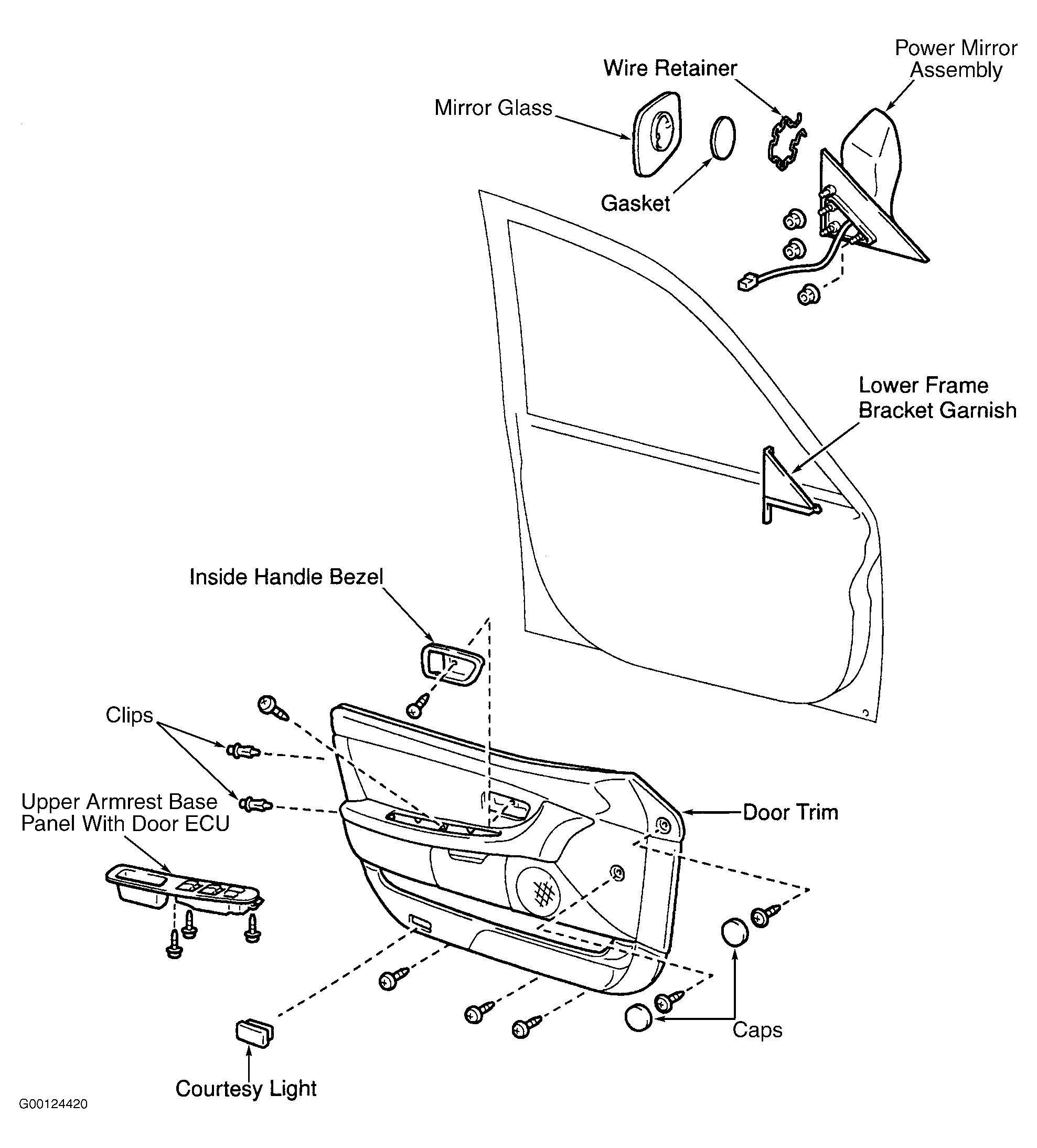 Power Mirror Assembly

Wire Retainer

Mirror Glass

Gasket

Lower Frame Bracket Garnish

Inside Handle Bezel

Clips

Upper Armrest Base Panel With Door ECU

Door Trim

Caps

Courtesy Light

G00124420