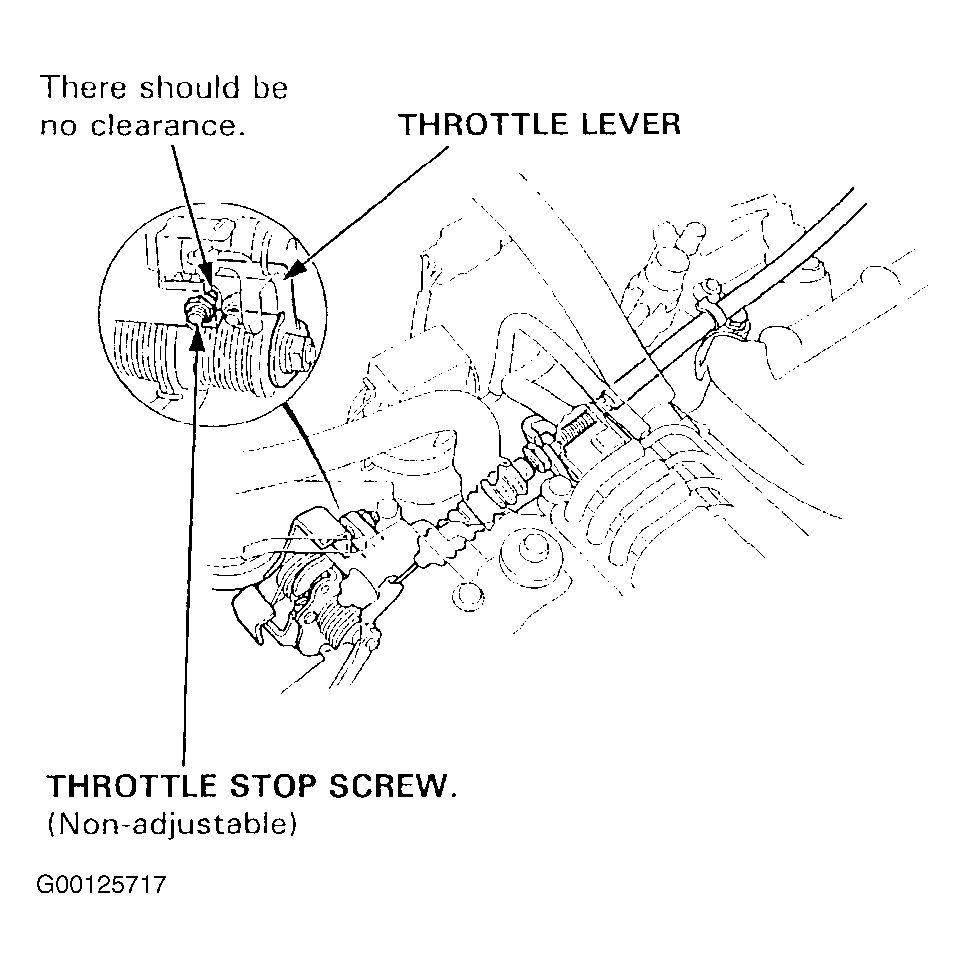 There should be no clearance.

THROTTLE LEVER

THROTTLE STOP SCREW.
(Non-adjustable)

G00125717