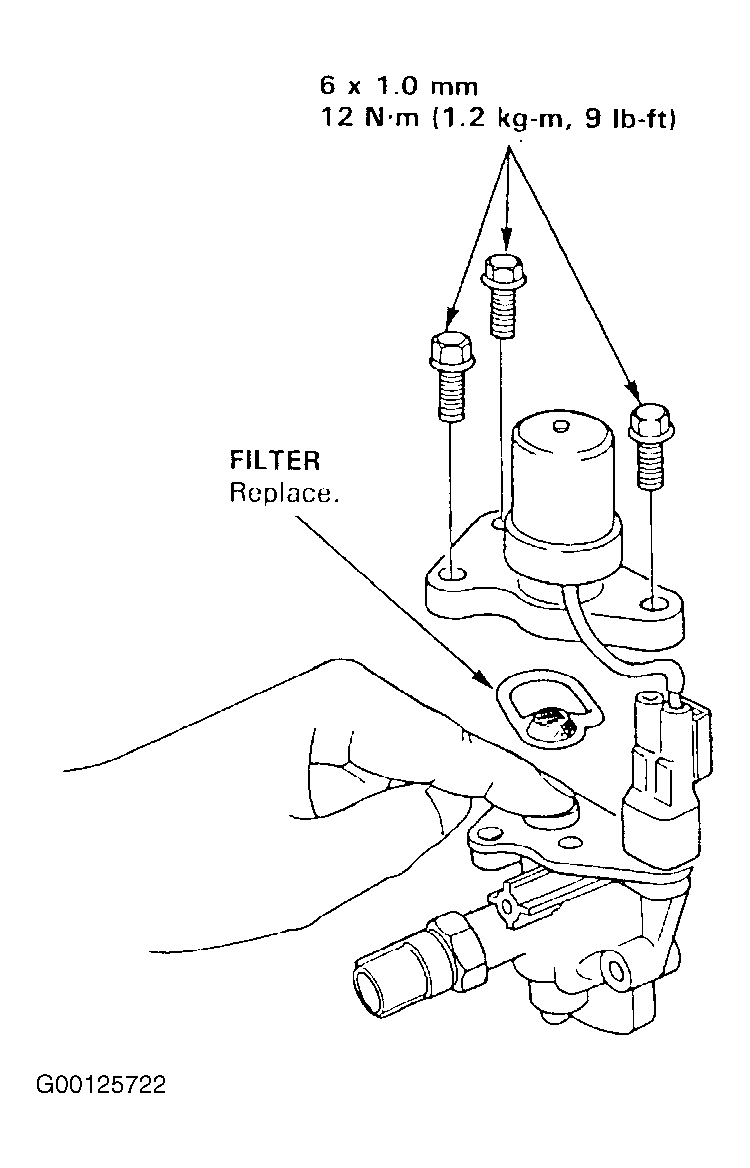 6 x 1.0 mm
12 N·m (1.2 kg-m, 9 lb-ft)

FILTER
Replace.

G00125722