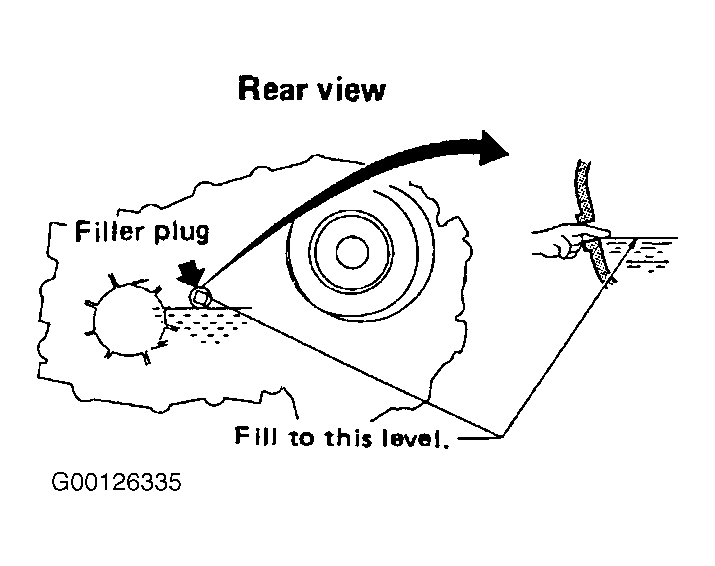 Rear view

Filler plug

Fill to this level.

G00126335