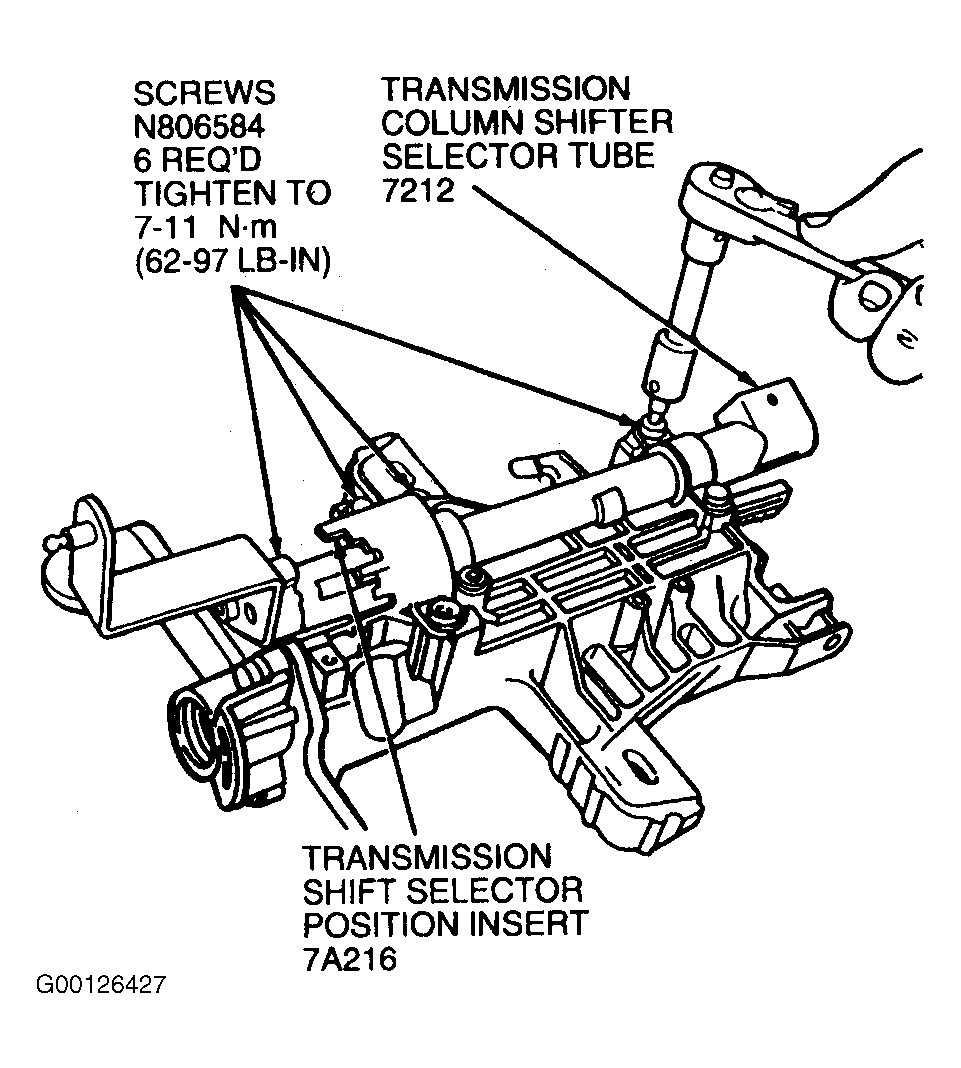 SCREWS
N806584
6 REQ'D
TIGHTEN TO
7-11 N·m
(62-97 LB-IN)

TRANSMISSION
COLUMN SHIFTER
SELECTOR TUBE
7212

TRANSMISSION
SHIFT SELECTOR
POSITION INSERT
7A216

G00126427