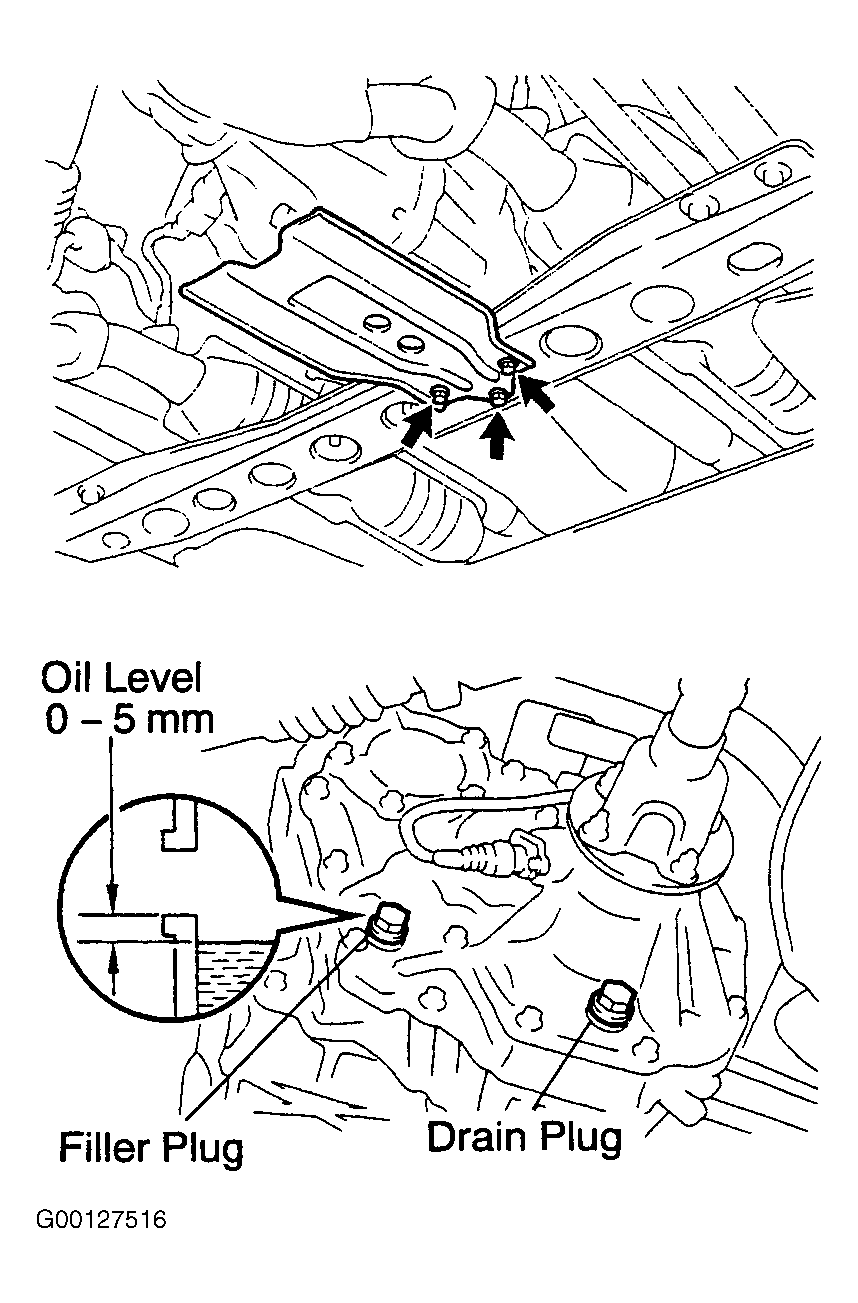 Oil Level
0 – 5 mm

Filler Plug

Drain Plug

G00127516