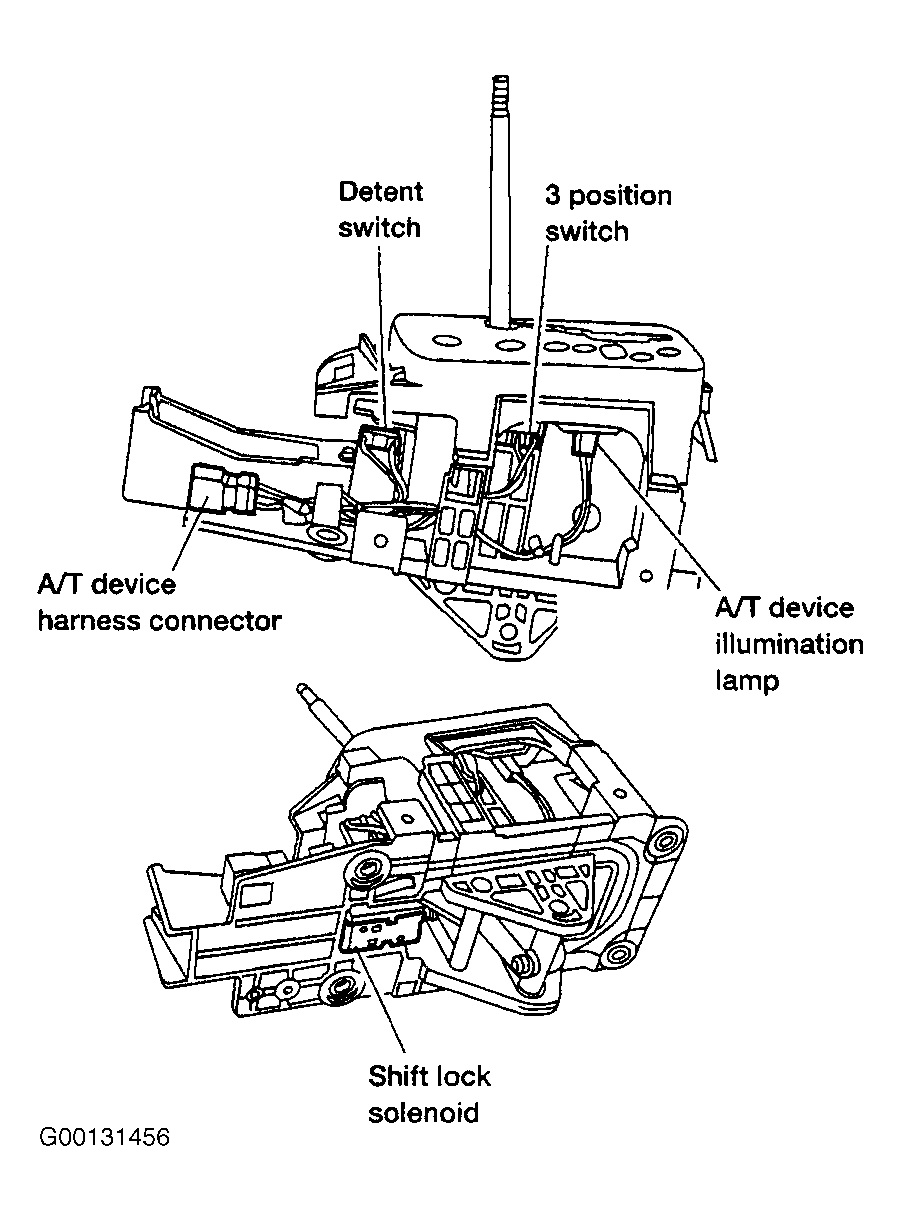 Detent switch

3 position switch

A/T device harness connector

A/T device illumination lamp

Shift lock solenoid

G00131456