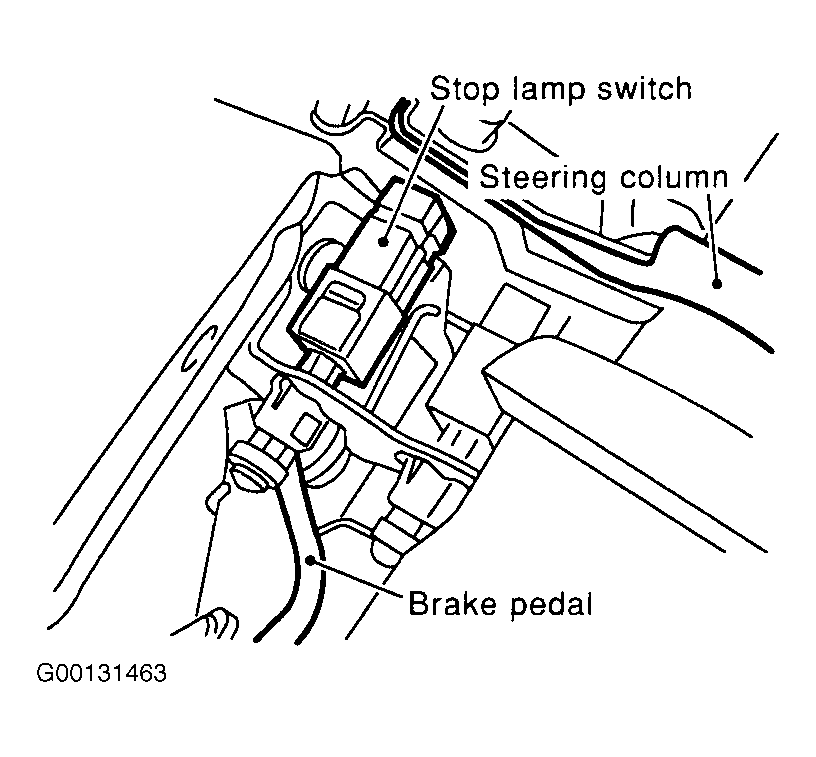 Stop lamp switch
Steering column
Brake pedal
G00131463