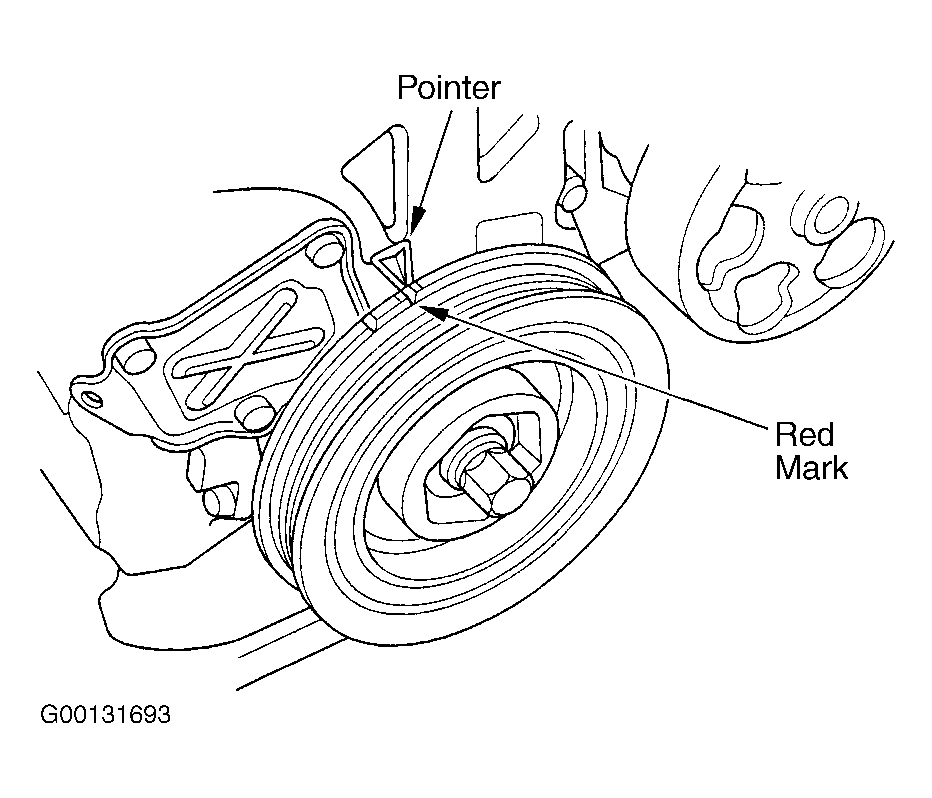 Pointer

Red
Mark

G00131693