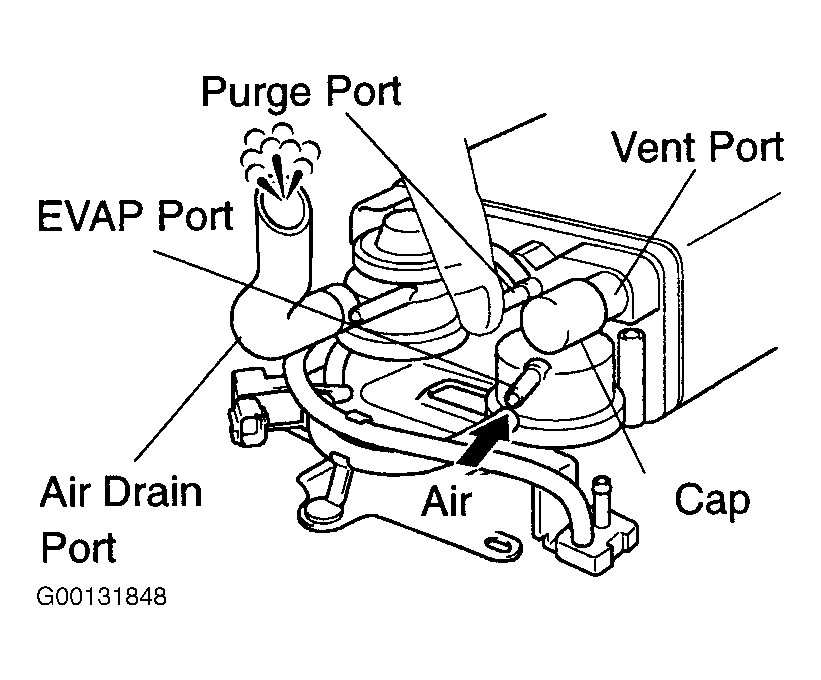 Purge Port
Vent Port
EVAP Port
Air Drain Port
Air
Cap
G00131848