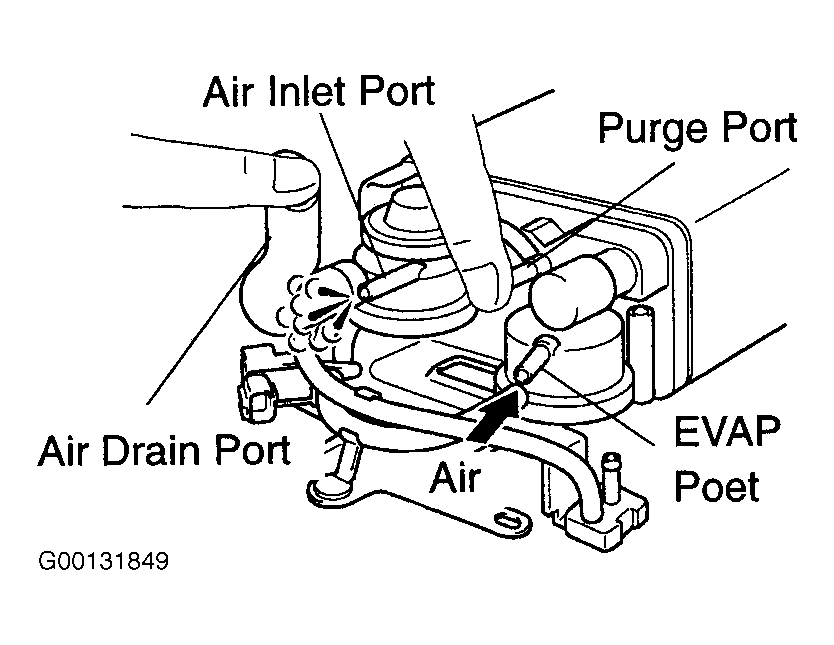 Air Inlet Port

Purge Port

Air Drain Port

Air

EVAP Poet

G00131849