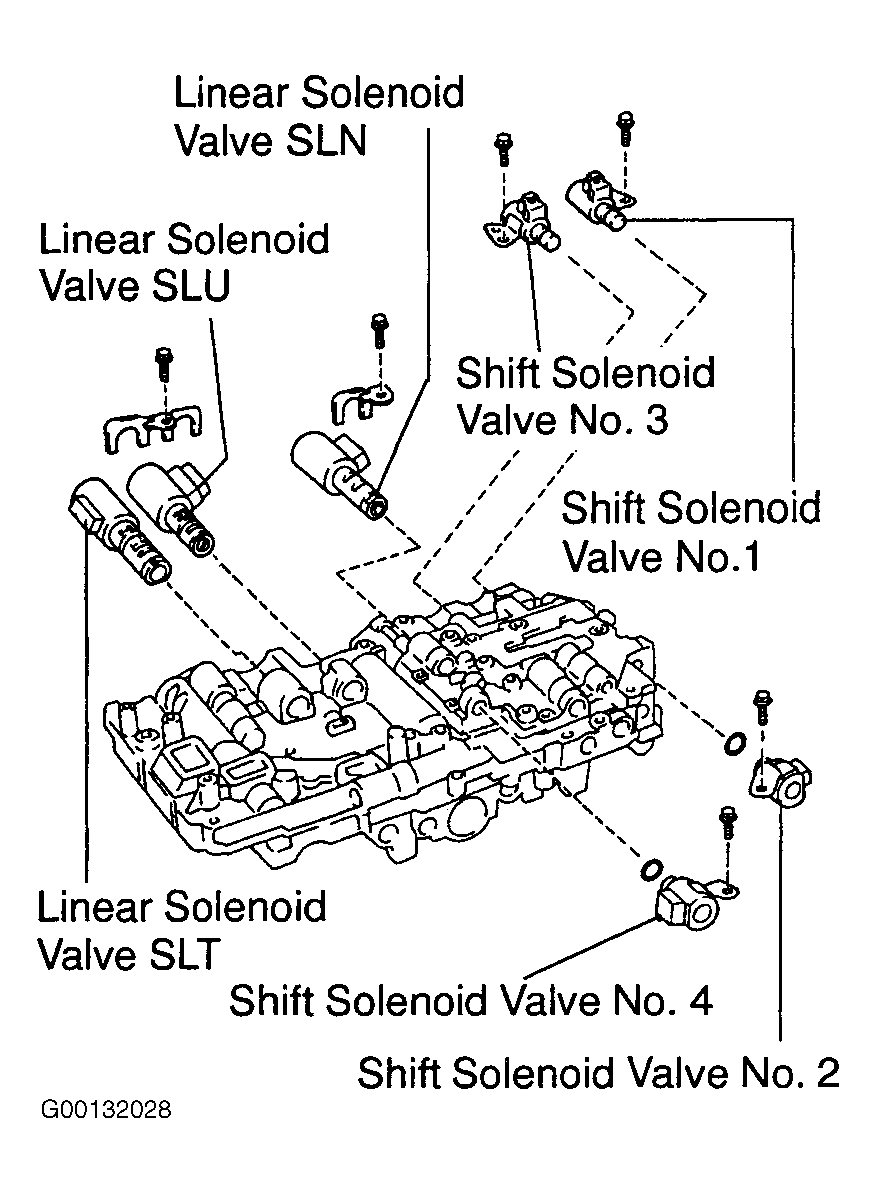 Linear Solenoid Valve SLN

Linear Solenoid Valve SLU

Shift Solenoid Valve No. 3

Shift Solenoid Valve No.1

Linear Solenoid Valve SLT

Shift Solenoid Valve No. 4

Shift Solenoid Valve No. 2

G00132028