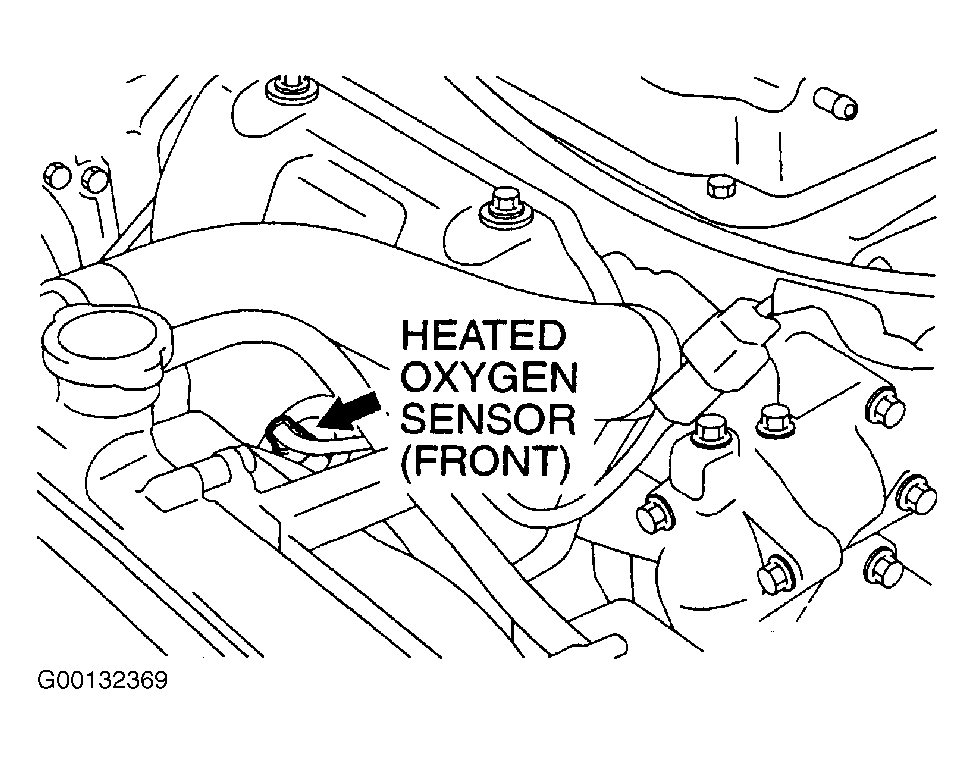 HEATED
OXYGEN
SENSOR
(FRONT)

G00132369