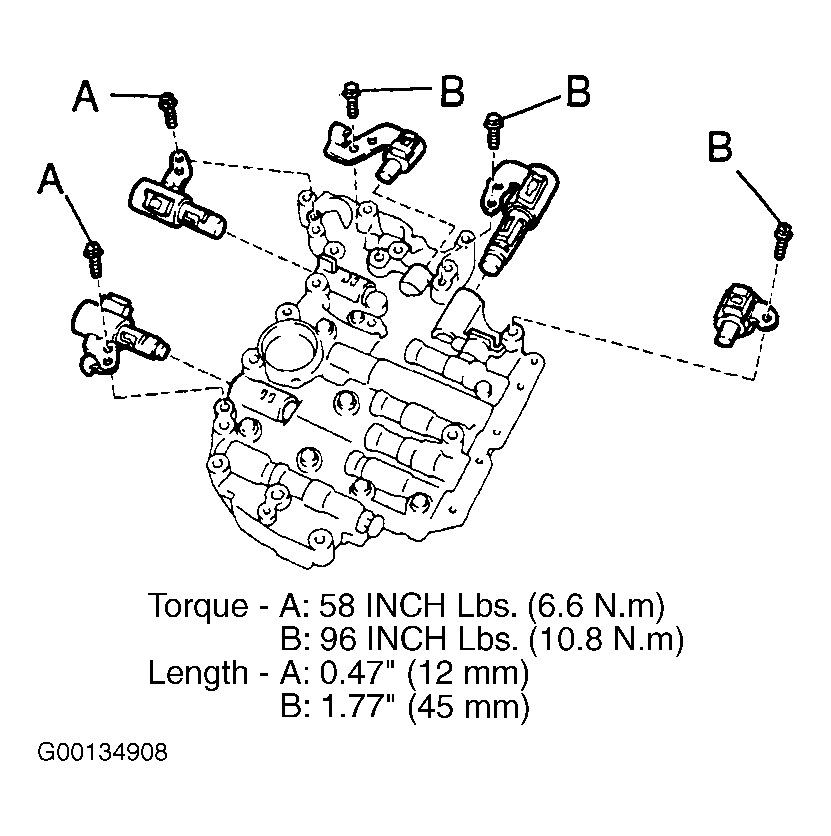 A
B
B
A
B

Torque - A: 58 INCH Lbs. (6.6 N.m)
B: 96 INCH Lbs. (10.8 N.m)
Length - A: 0.47" (12 mm)
B: 1.77" (45 mm)

G00134908