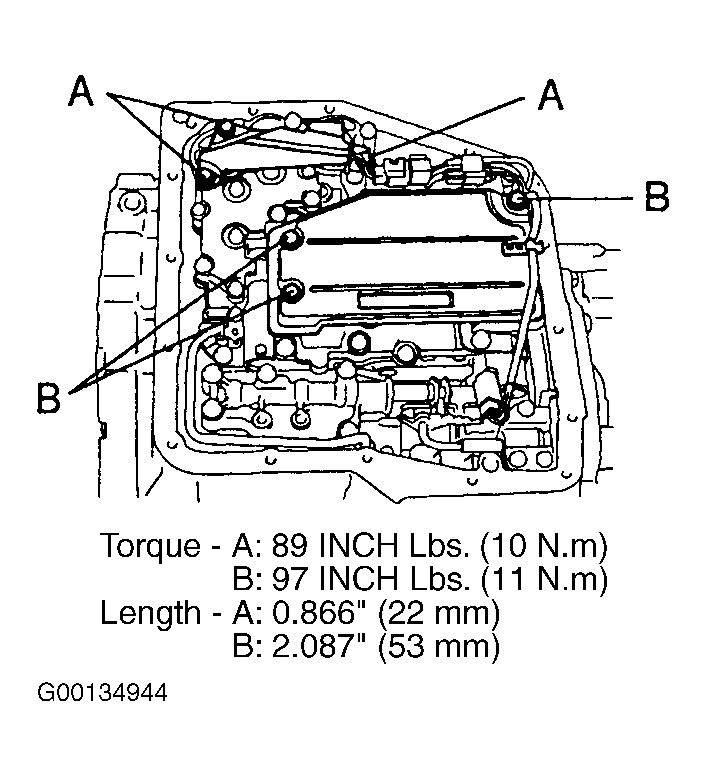 A
A
B
B

Torque - A: 89 INCH Lbs. (10 N.m)
B: 97 INCH Lbs. (11 N.m)
Length - A: 0.866" (22 mm)
B: 2.087" (53 mm)

G00134944