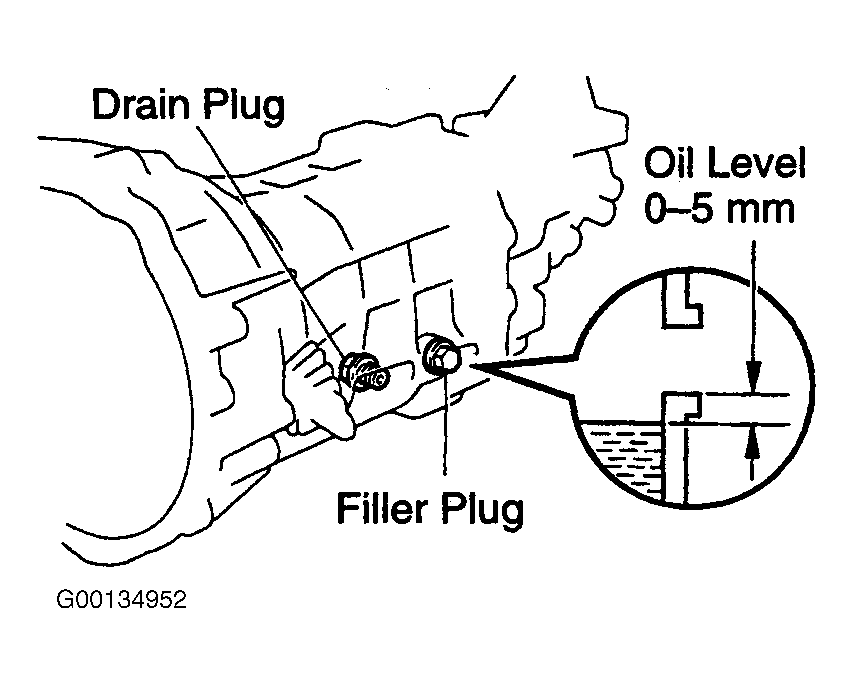 Drain Plug

Oil Level
0–5 mm

Filler Plug

G00134952