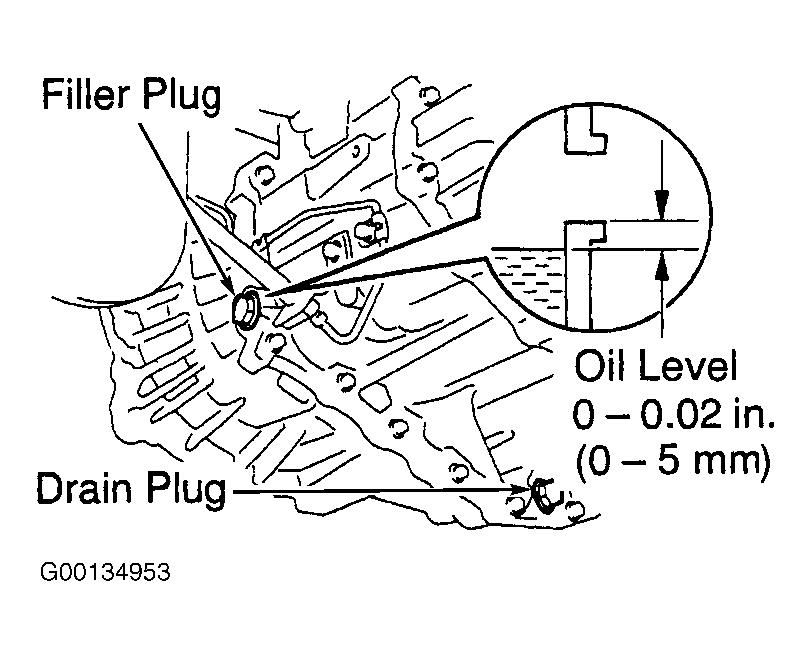 Filler Plug

Oil Level
0 – 0.02 in.
(0 – 5 mm)

Drain Plug

G00134953