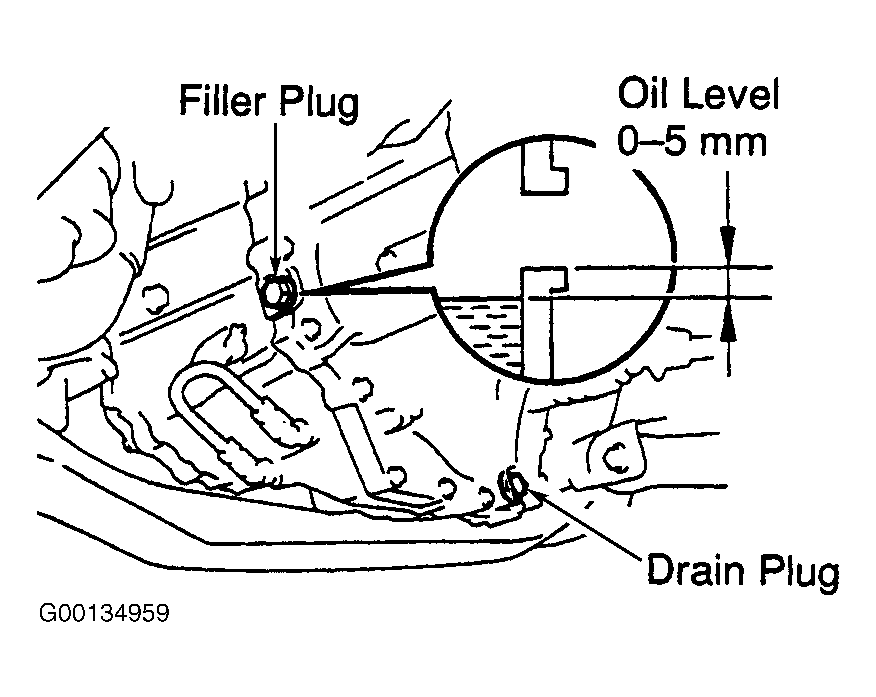 Filler Plug

Oil Level
0–5 mm

Drain Plug

G00134959