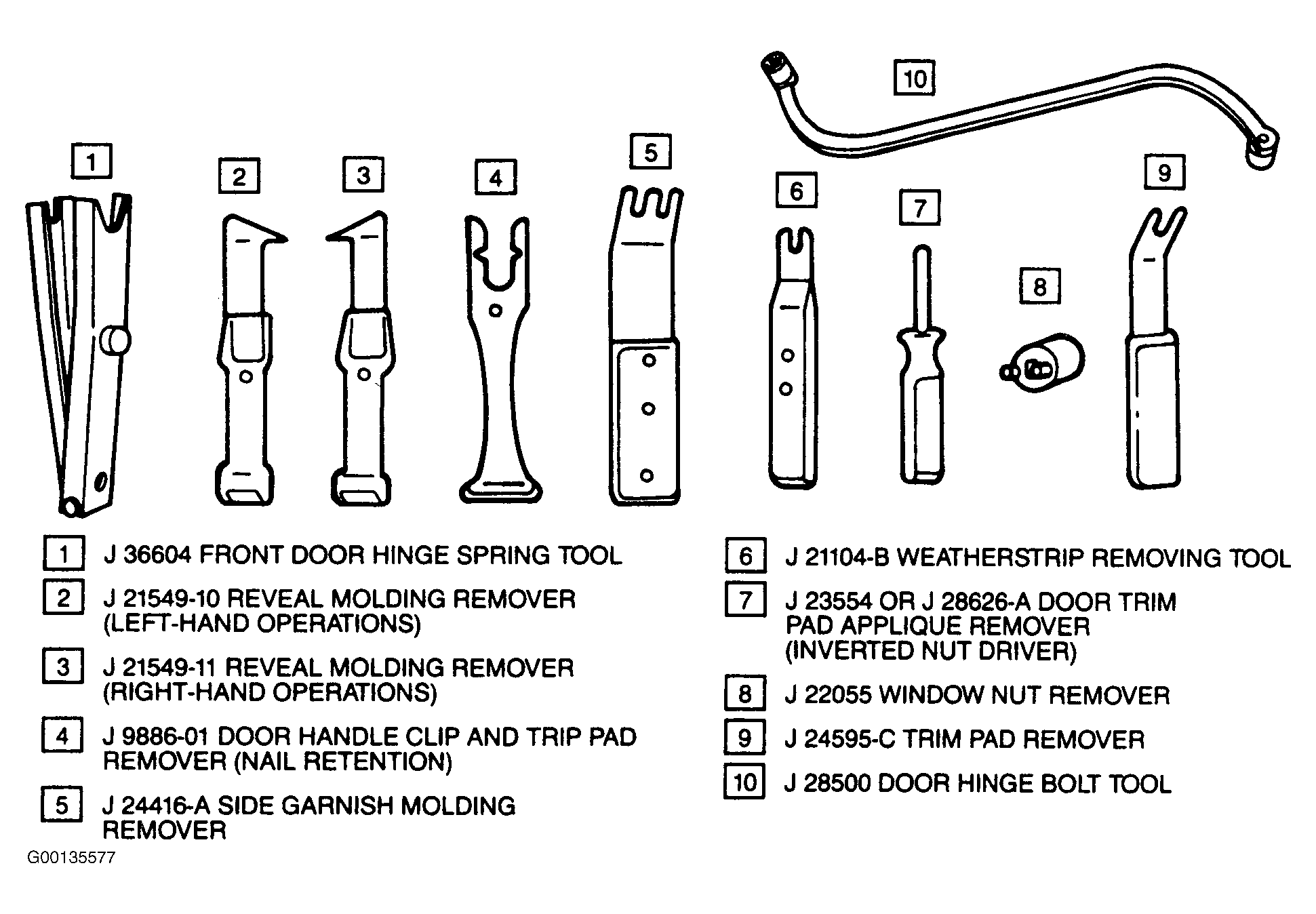 10

1

2

3

4

5

6

7

8

9

1 J 36604 FRONT DOOR HINGE SPRING TOOL

2 J 21549-10 REVEAL MOLDING REMOVER (LEFT-HAND OPERATIONS)

3 J 21549-11 REVEAL MOLDING REMOVER (RIGHT-HAND OPERATIONS)

4 J 9886-01 DOOR HANDLE CLIP AND TRIP PAD REMOVER (NAIL RETENTION)

5 J 24416-A SIDE GARNISH MOLDING REMOVER

6 J 21104-B WEATHERSTRIP REMOVING TOOL

7 J 23554 OR J 28626-A DOOR TRIM PAD APPLIQUE REMOVER (INVERTED NUT DRIVER)

8 J 22055 WINDOW NUT REMOVER

9 J 24595-C TRIM PAD REMOVER

10 J 28500 DOOR HINGE BOLT TOOL

G00135577