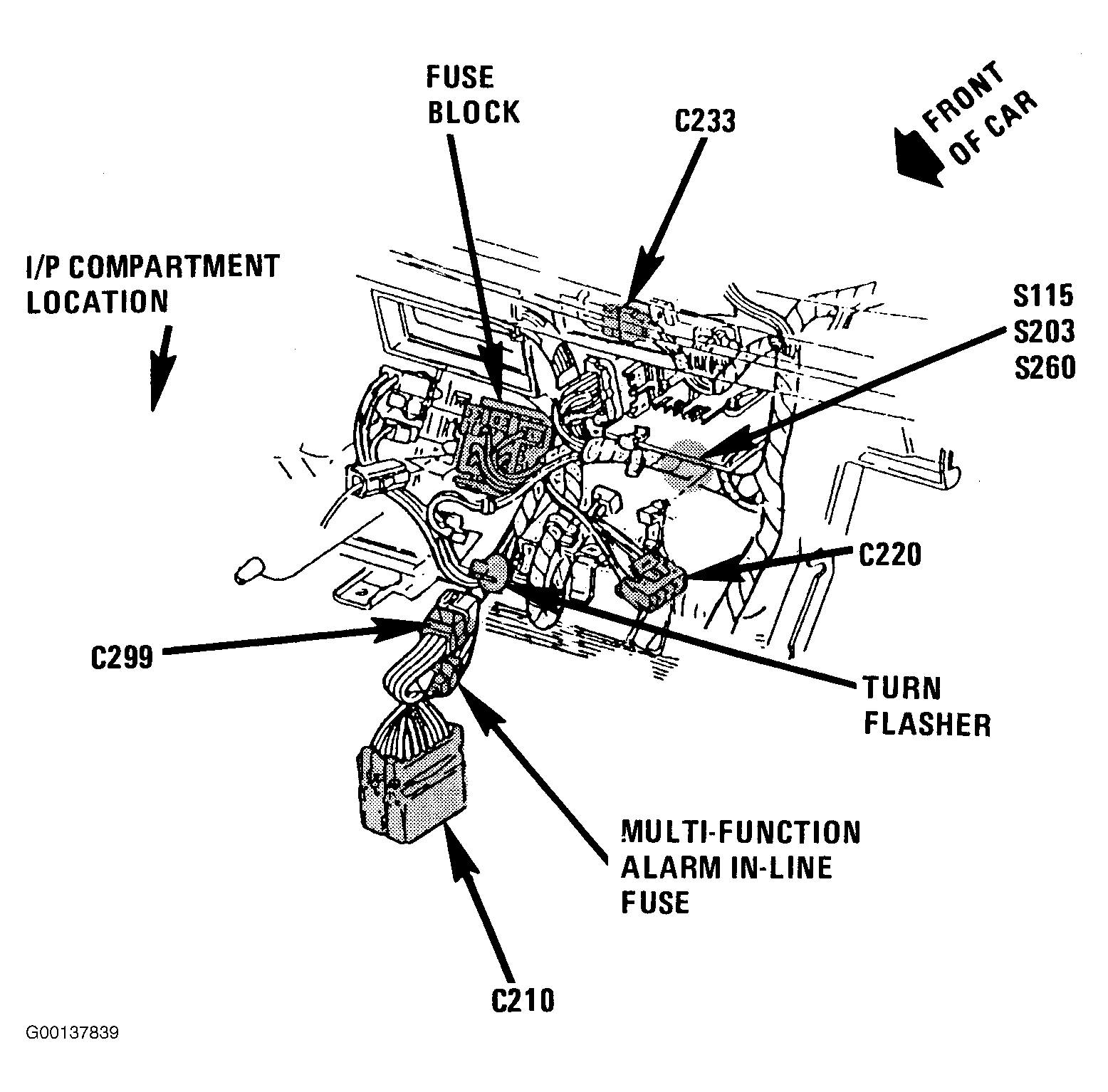 FUSE BLOCK

C233

FRONT OF CAR

I/P COMPARTMENT LOCATION

S115
S203
S260

C220

C299

TURN FLASHER

MULTI-FUNCTION ALARM IN-LINE FUSE

C210

G00137839