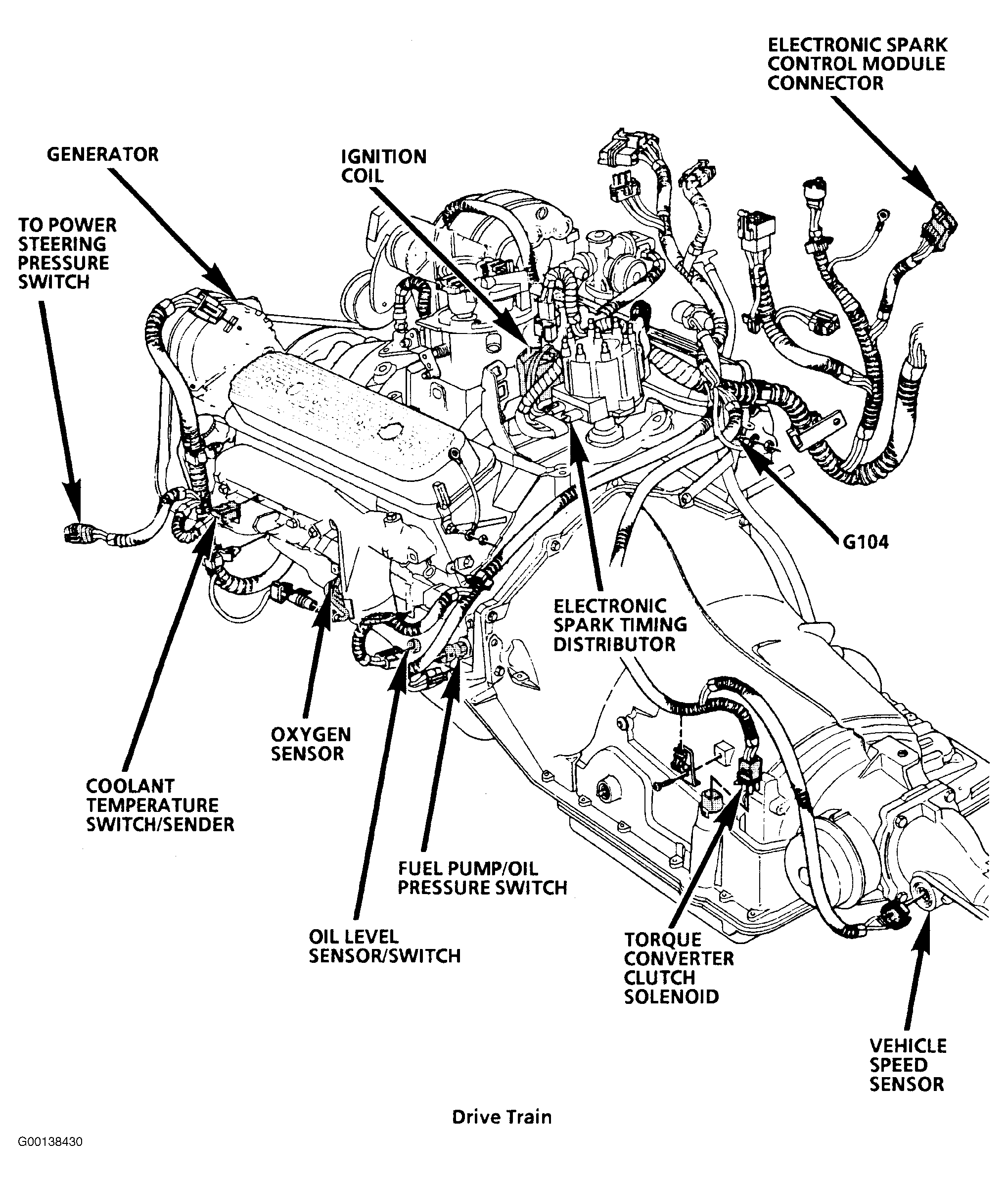 ELECTRONIC SPARK CONTROL MODULE CONNECTOR

GENERATOR

IGNITION COIL

TO POWER STEERING PRESSURE SWITCH

G104

ELECTRONIC SPARK TIMING DISTRIBUTOR

OXYGEN SENSOR

COOLANT TEMPERATURE SWITCH/SENDER

FUEL PUMP/OIL PRESSURE SWITCH

OIL LEVEL SENSOR/SWITCH

TORQUE CONVERTER CLUTCH SOLENOID

VEHICLE SPEED SENSOR

Drive Train

G00138430