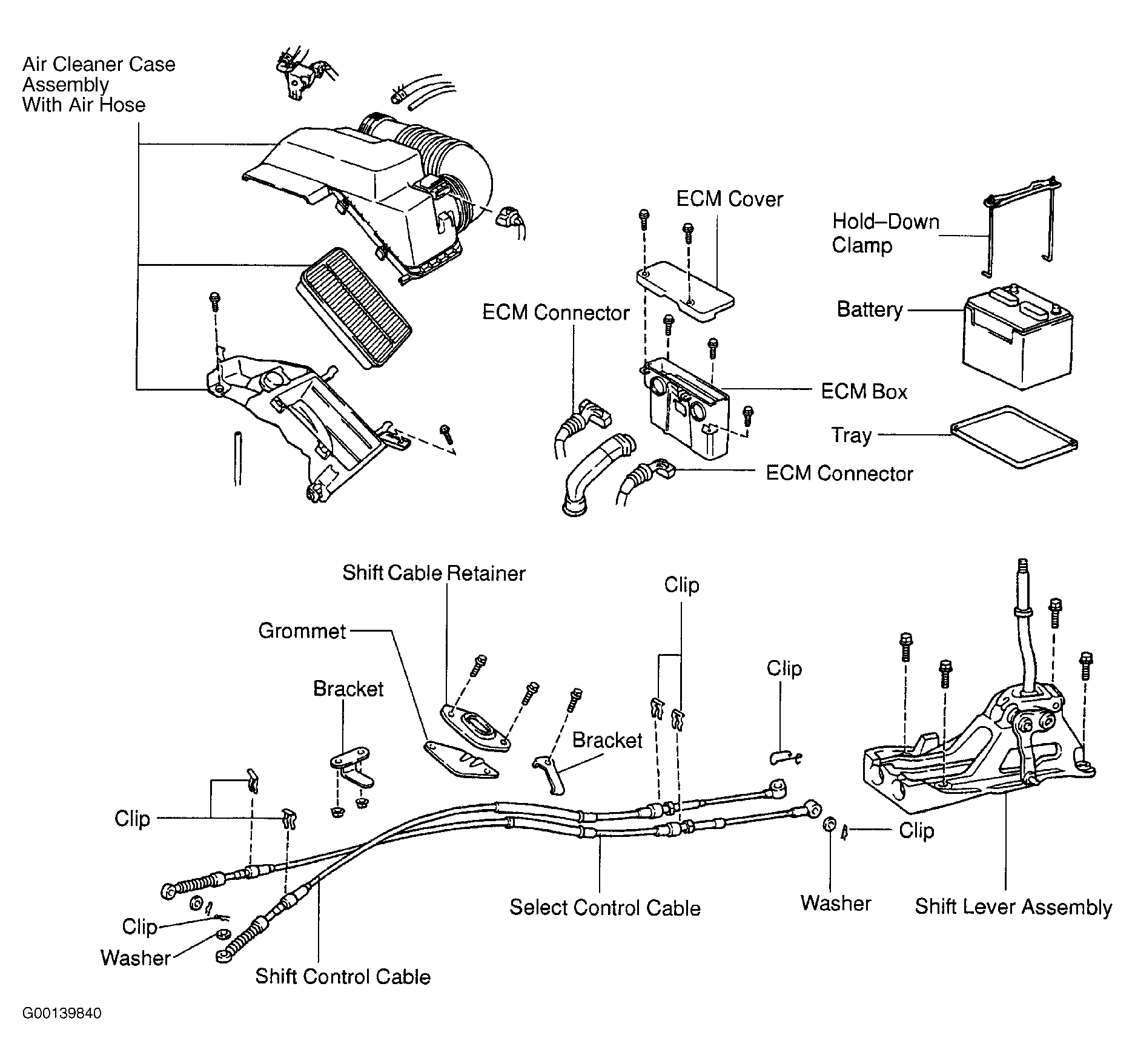 Air Cleaner Case Assembly With Air Hose

ECM Cover

Hold–Down Clamp

ECM Connector

Battery

ECM Box

Tray

ECM Connector

Shift Cable Retainer

Clip

Grommet

Clip

Bracket

Bracket

Clip

Clip

Select Control Cable

Washer

Shift Lever Assembly

Clip

Washer

Shift Control Cable

G00139840