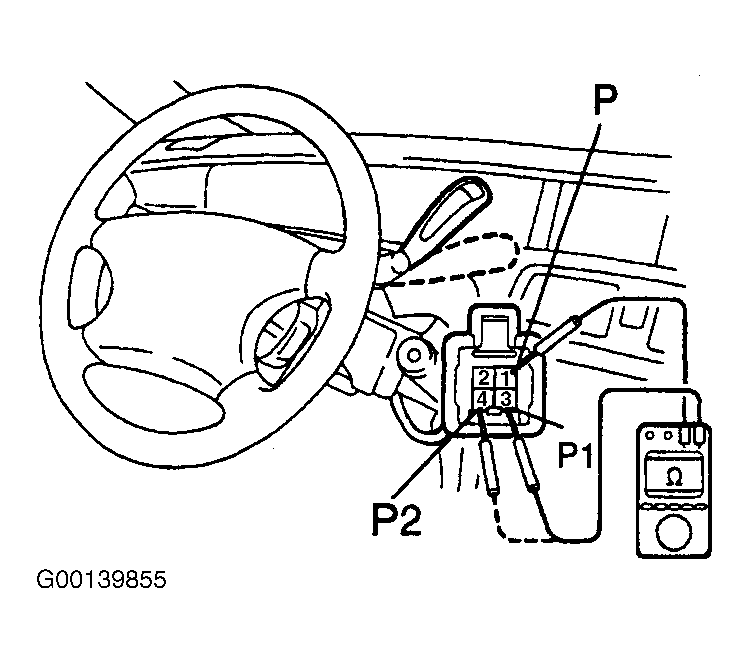 P
2 1
4 3
P1
P2
Ω
G00139855