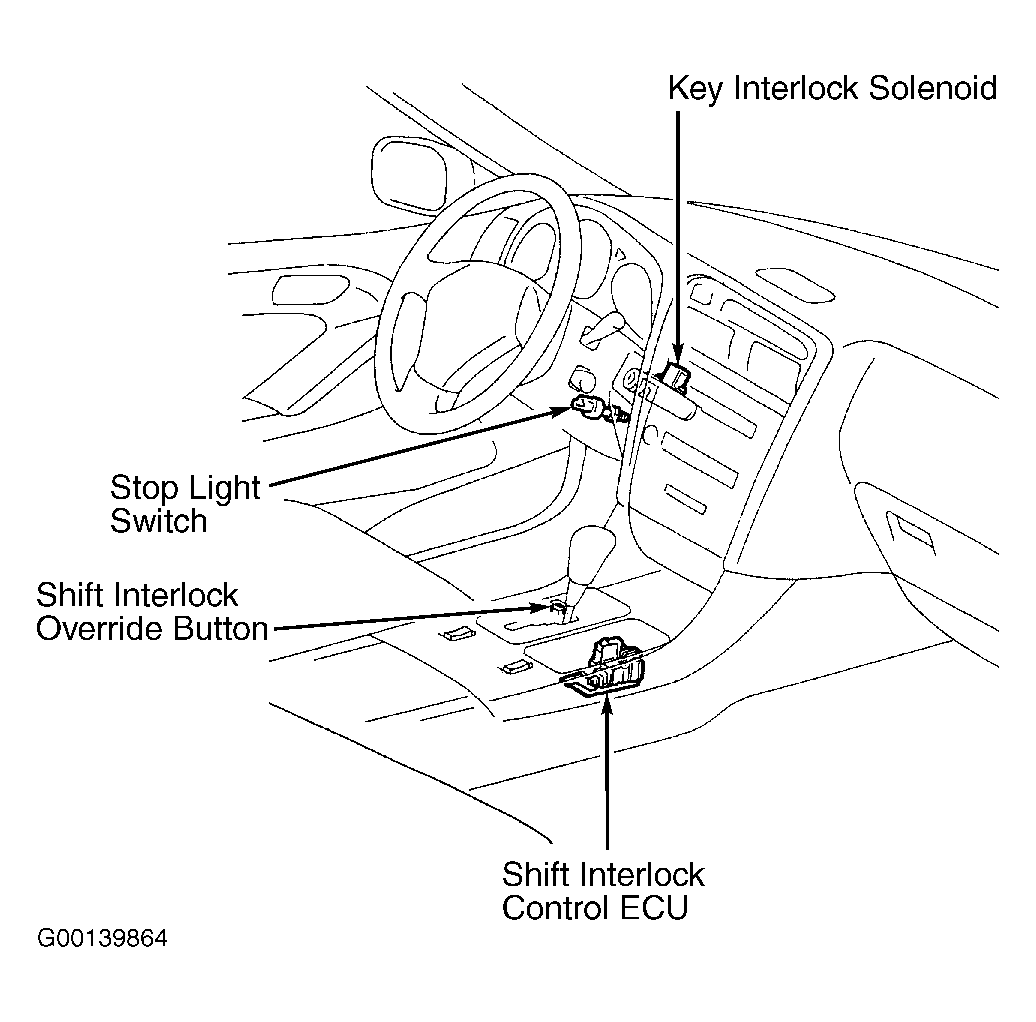 Key Interlock Solenoid

Stop Light Switch

Shift Interlock Override Button

Shift Interlock Control ECU

G00139864