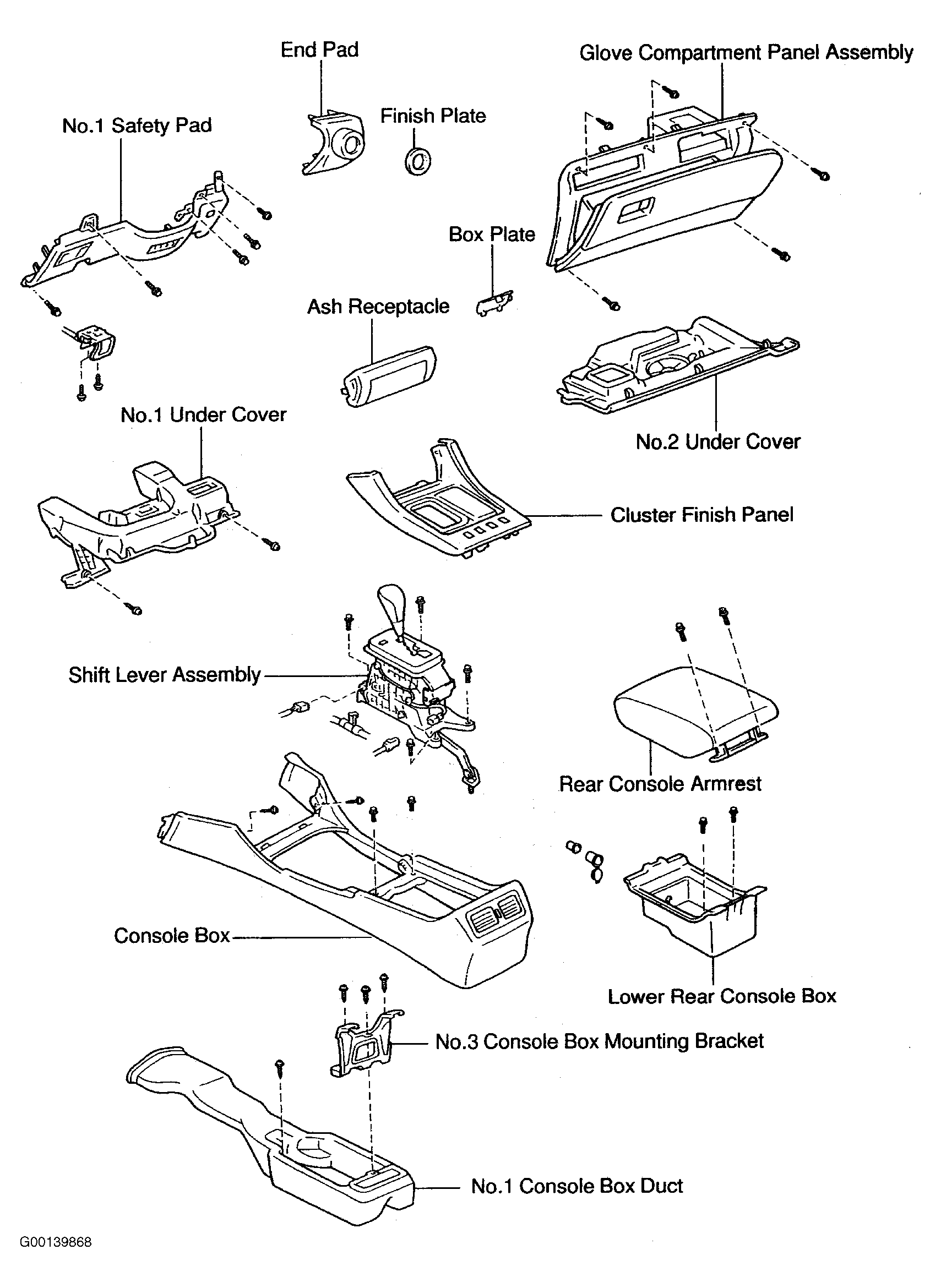 End Pad

Glove Compartment Panel Assembly

No.1 Safety Pad

Finish Plate

Box Plate

Ash Receptacle

No.1 Under Cover

No.2 Under Cover

Cluster Finish Panel

Shift Lever Assembly

Rear Console Armrest

Console Box

Lower Rear Console Box

No.3 Console Box Mounting Bracket

No.1 Console Box Duct

G00139868