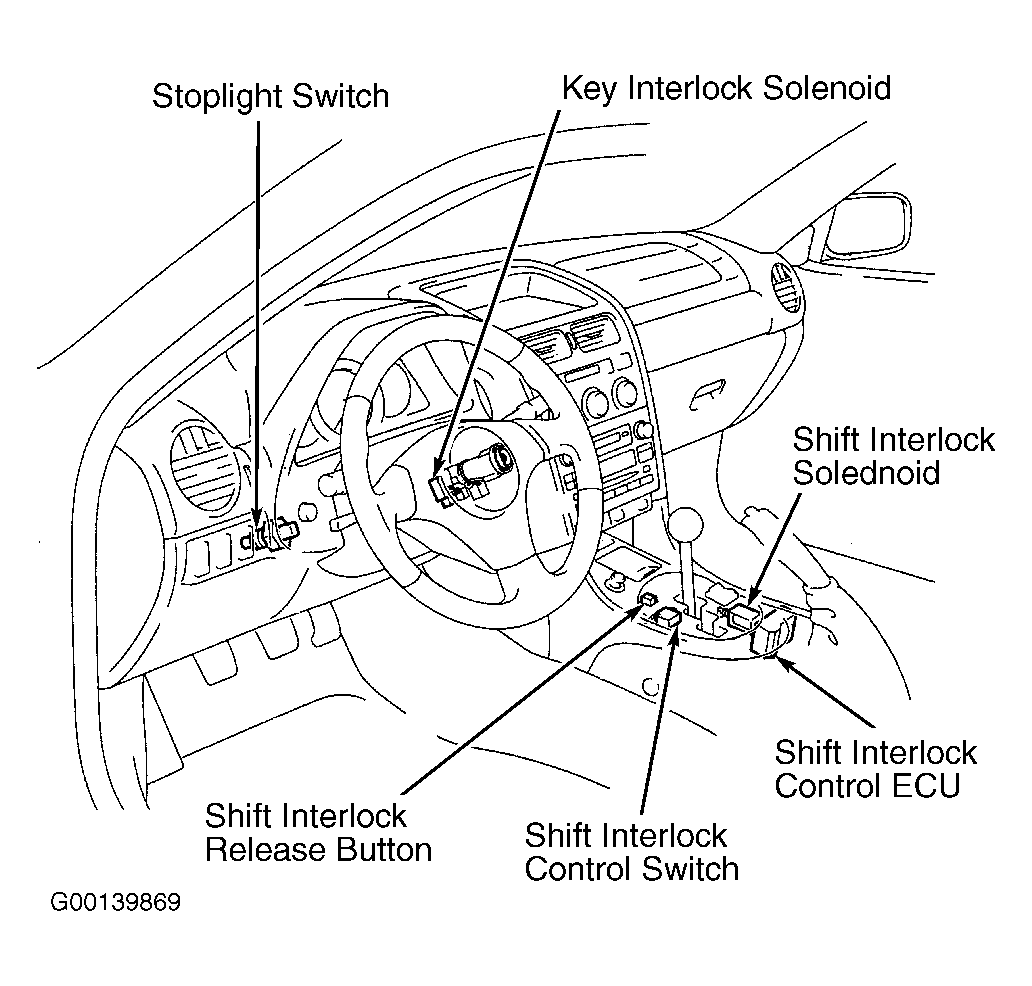 Stoplight Switch

Key Interlock Solenoid

Shift Interlock Solednoid

Shift Interlock Control ECU

Shift Interlock Release Button

Shift Interlock Control Switch

G00139869