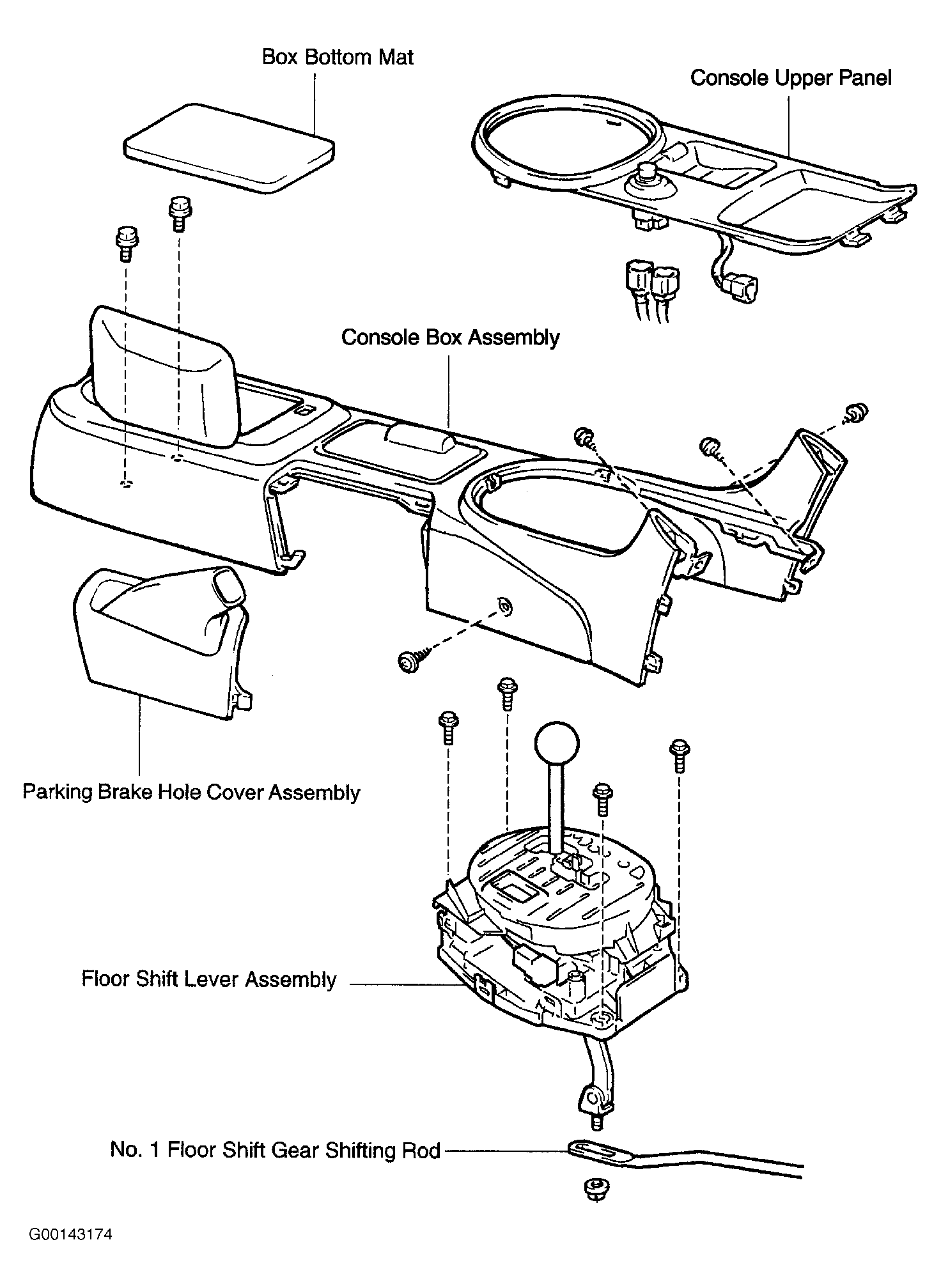 Box Bottom Mat

Console Upper Panel

Console Box Assembly

Parking Brake Hole Cover Assembly

Floor Shift Lever Assembly

No. 1 Floor Shift Gear Shifting Rod

G00143174