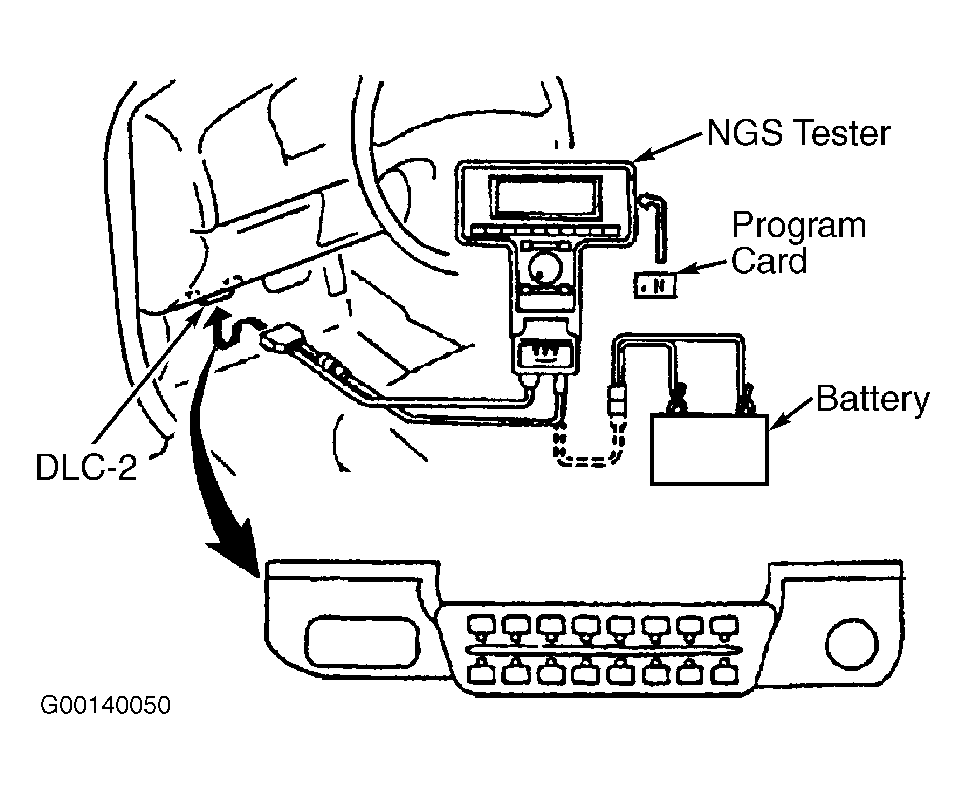 NGS Tester

Program Card

Battery

DLC-2

G00140050