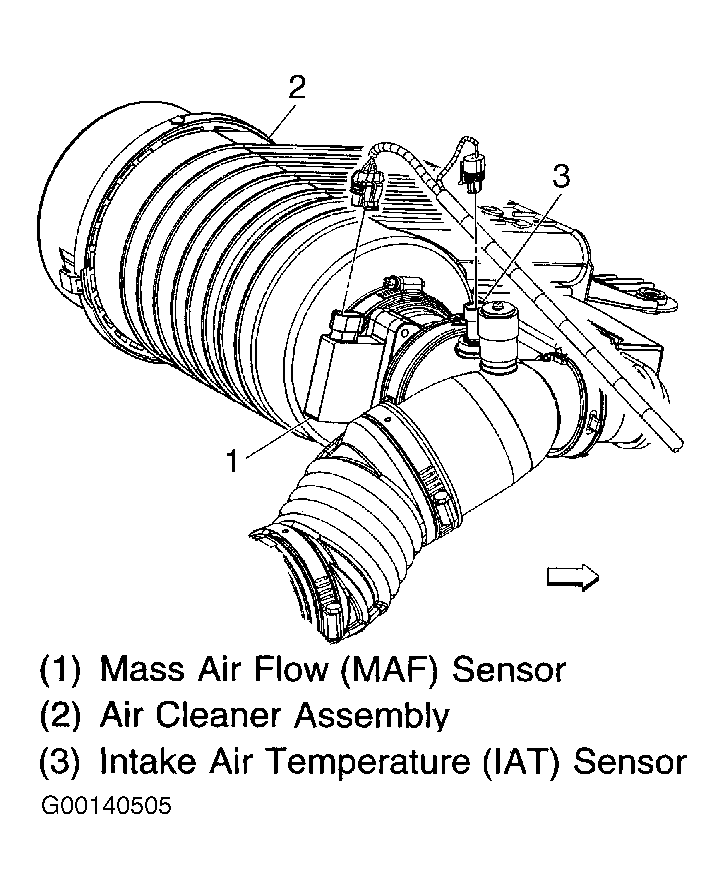 2

3

1

(1) Mass Air Flow (MAF) Sensor
(2) Air Cleaner Assembly
(3) Intake Air Temperature (IAT) Sensor
G00140505