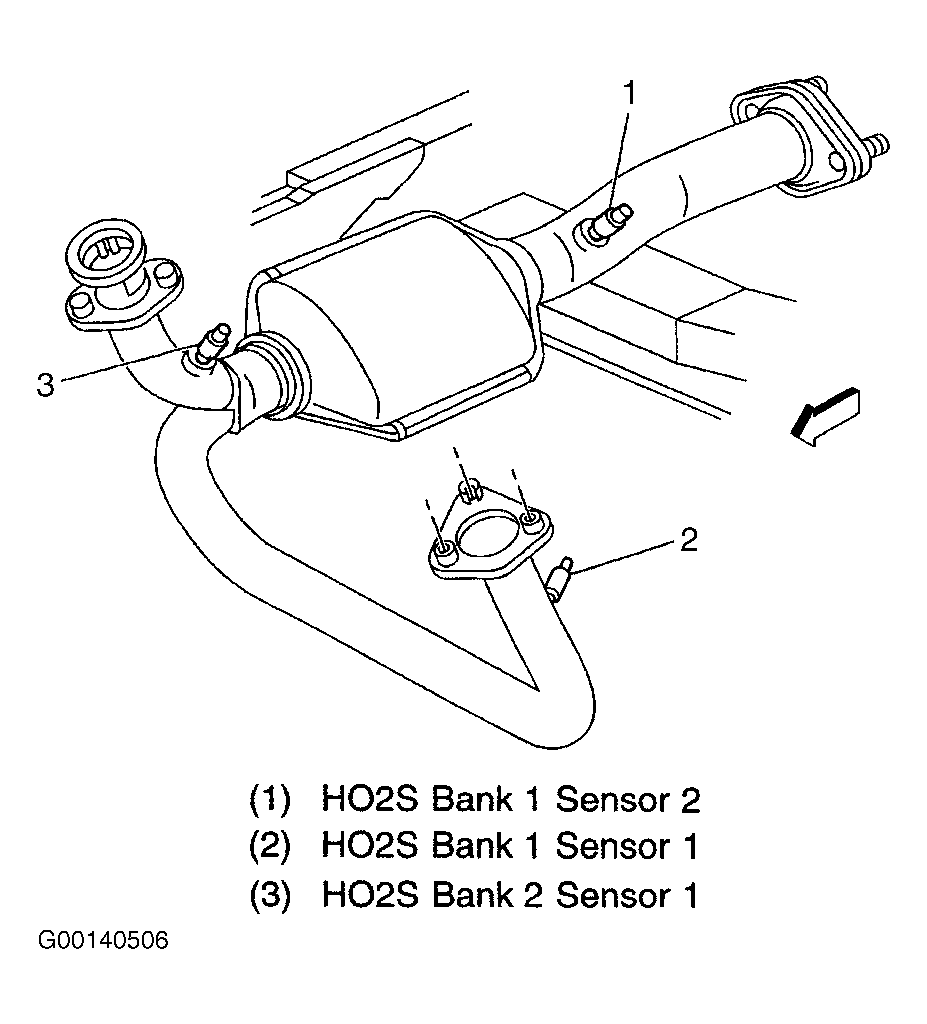 1

3

2

(1) HO2S Bank 1 Sensor 2
(2) HO2S Bank 1 Sensor 1
(3) HO2S Bank 2 Sensor 1

G00140506