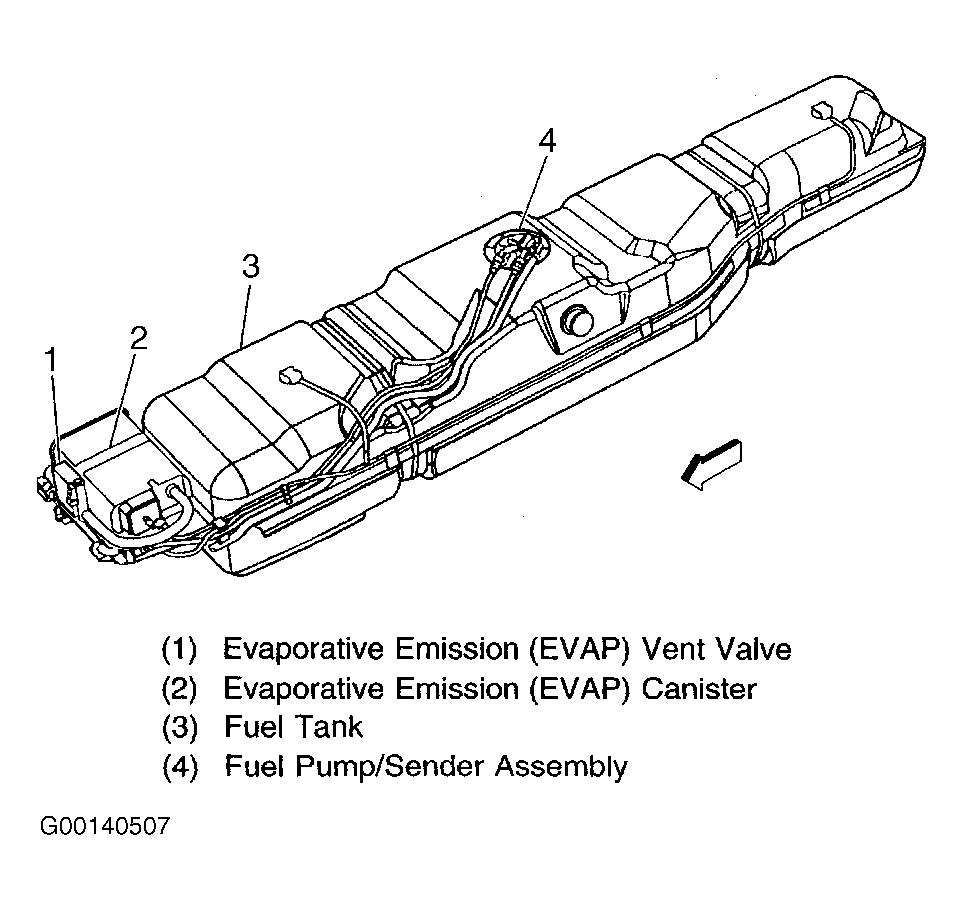 4

3

2

1

(1) Evaporative Emission (EVAP) Vent Valve
(2) Evaporative Emission (EVAP) Canister
(3) Fuel Tank
(4) Fuel Pump/Sender Assembly

G00140507